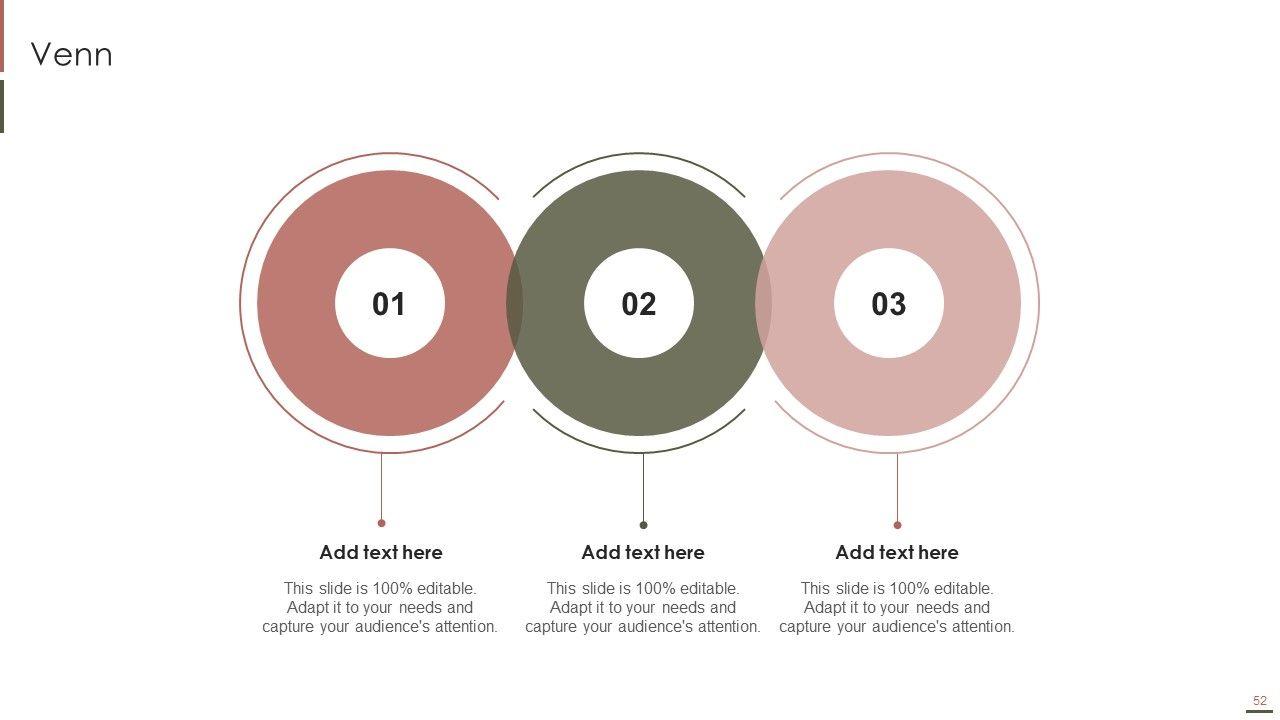 Venn

01

02

03

Add text here

This slide is 100% editable. Adapt it to your needs and capture your audience's attention.

Add text here

This slide is 100% editable. Adapt it to your needs and capture your audience's attention.

Add text here

This slide is 100% editable. Adapt it to your needs and capture your audience's attention.

52