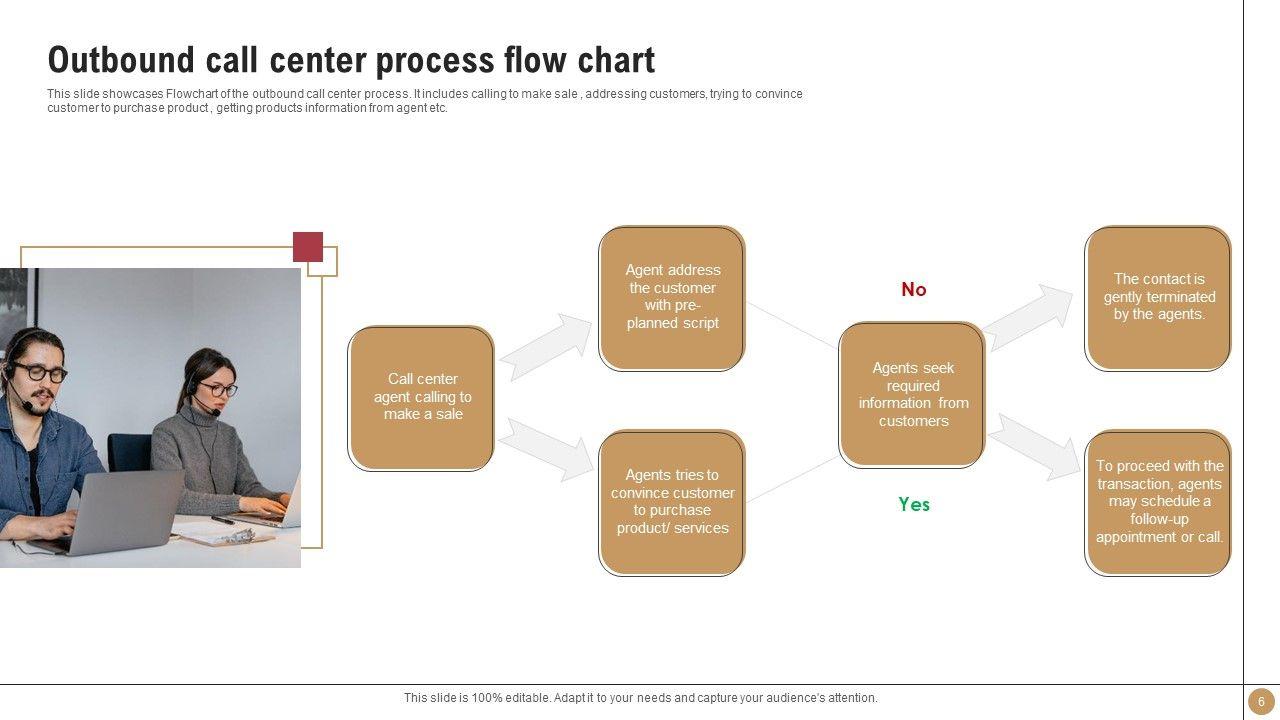 Outbound call center process flow chart

This slide showcases Flowchart of the outbound call center process. It includes calling to make sale , addressing customers, trying to convince customer to purchase product , getting products information from agent etc.

Call center agent calling to make a sale

Agent address the customer with pre-planned script

Agents tries to convince customer to purchase product/ services

No

Agents seek required information from customers

Yes

The contact is gently terminated by the agents.

To proceed with the transaction, agents may schedule a follow-up appointment or call.

This slide is 100% editable. Adapt it to your needs and capture your audience's attention.

6