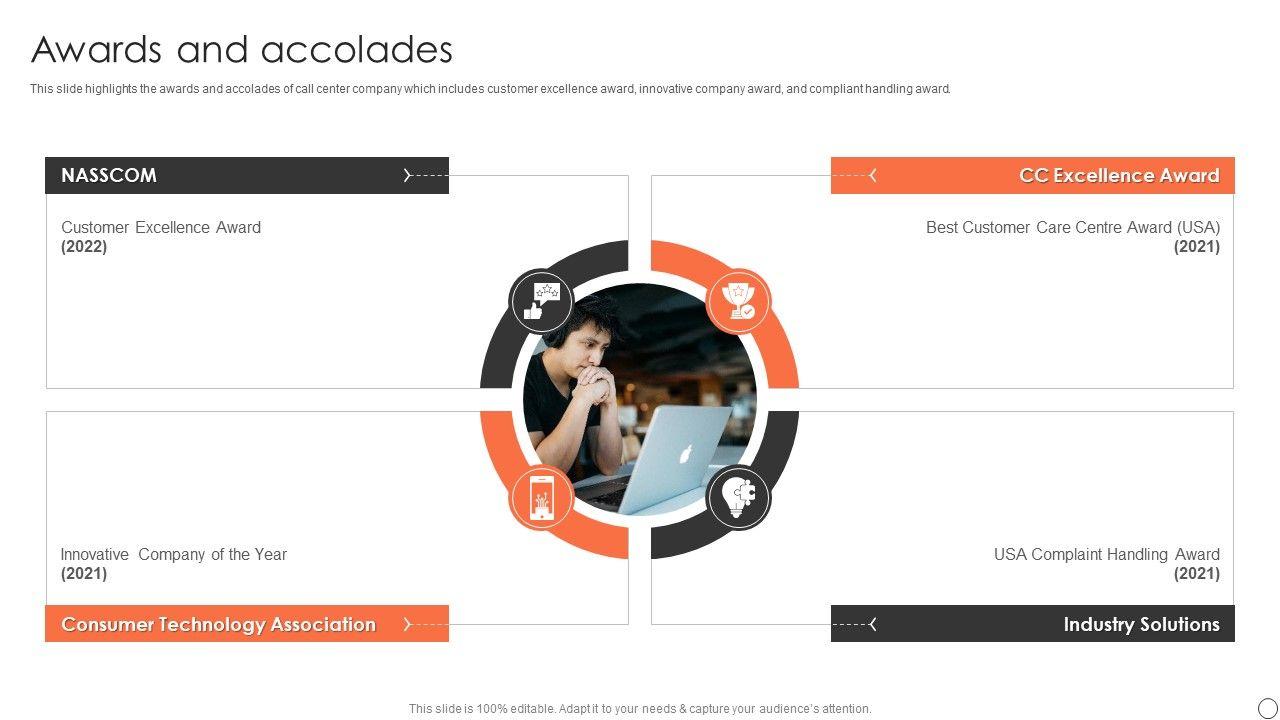 Awards and accolades

This slide highlights the awards and accolades of call center company which includes customer excellence award, innovative company award, and compliant handling award.

NASSCOM

Customer Excellence Award
(2022)

CC Excellence Award

Best Customer Care Centre Award (USA)
(2021)

Innovative Company of the Year
(2021)

Consumer Technology Association

USA Complaint Handling Award
(2021)

Industry Solutions

This slide is 100% editable. Adapt it to your needs & capture your audience's attention.