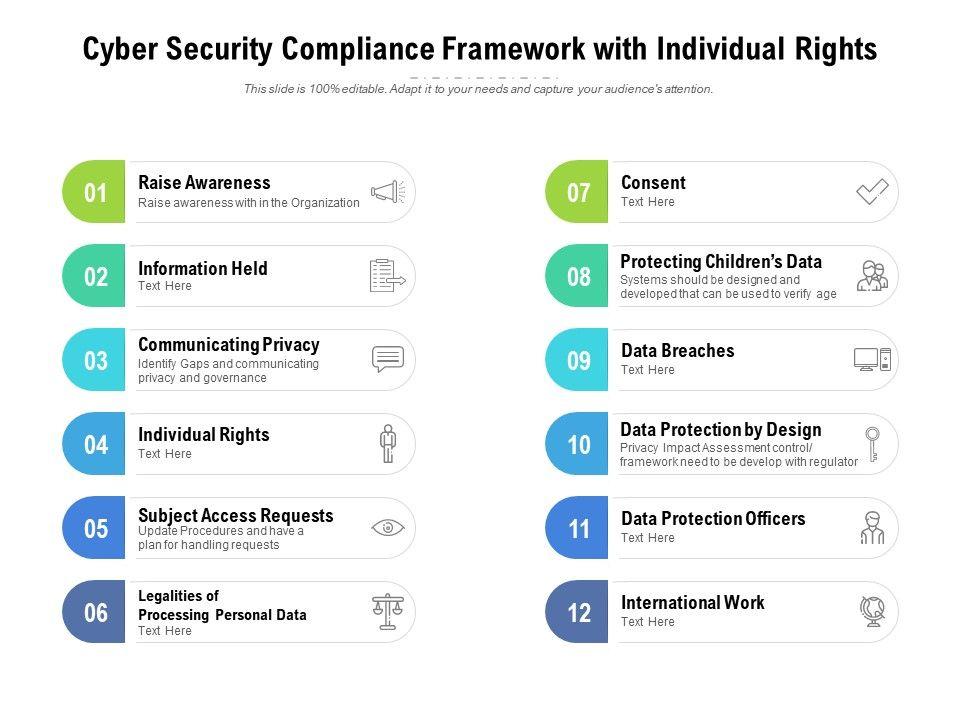 Cyber Security Compliance Framework with Individual Rights

This slide is 100% editable. Adapt it to your needs and capture your audience's attention.

01 Raise Awareness
Raise awareness with in the Organization

02 Information Held
Text Here

03 Communicating Privacy
Identify Gaps and communicating privacy and governance

04 Individual Rights
Text Here

05 Subject Access Requests
Update Procedures and have a plan for handling requests

06 Legalities of Processing Personal Data
Text Here

07 Consent
Text Here

08 Protecting Children's Data
Systems should be designed and developed that can be used to verify age

09 Data Breaches
Text Here

10 Data Protection by Design
Privacy Impact Assessment control/ framework need to be develop with regulator

11 Data Protection Officers
Text Here

12 International Work
Text Here