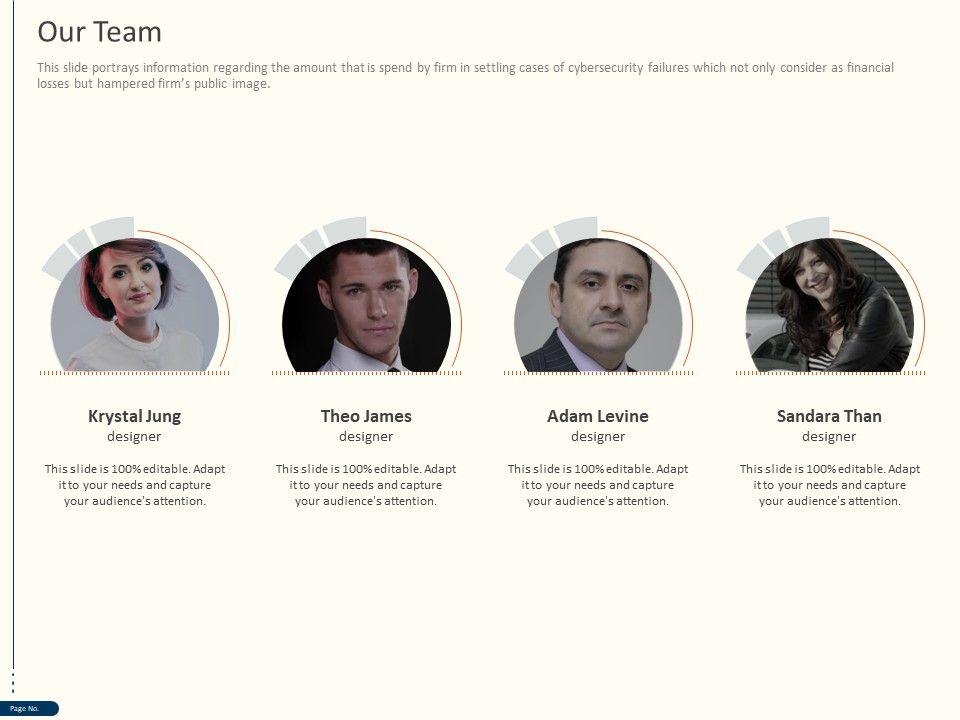 Our Team

This slide portrays information regarding the amount that is spend by firm in settling cases of cybersecurity failures which not only consider as financial losses but hampered firm's public image.

Krystal Jung
designer

This slide is 100% editable. Adapt it to your needs and capture your audience's attention.

Theo James
designer

This slide is 100% editable. Adapt it to your needs and capture your audience's attention.

Adam Levine
designer

This slide is 100% editable. Adapt it to your needs and capture your audience's attention.

Sandara Than
designer

This slide is 100% editable. Adapt it to your needs and capture your audience's attention.

Page No.