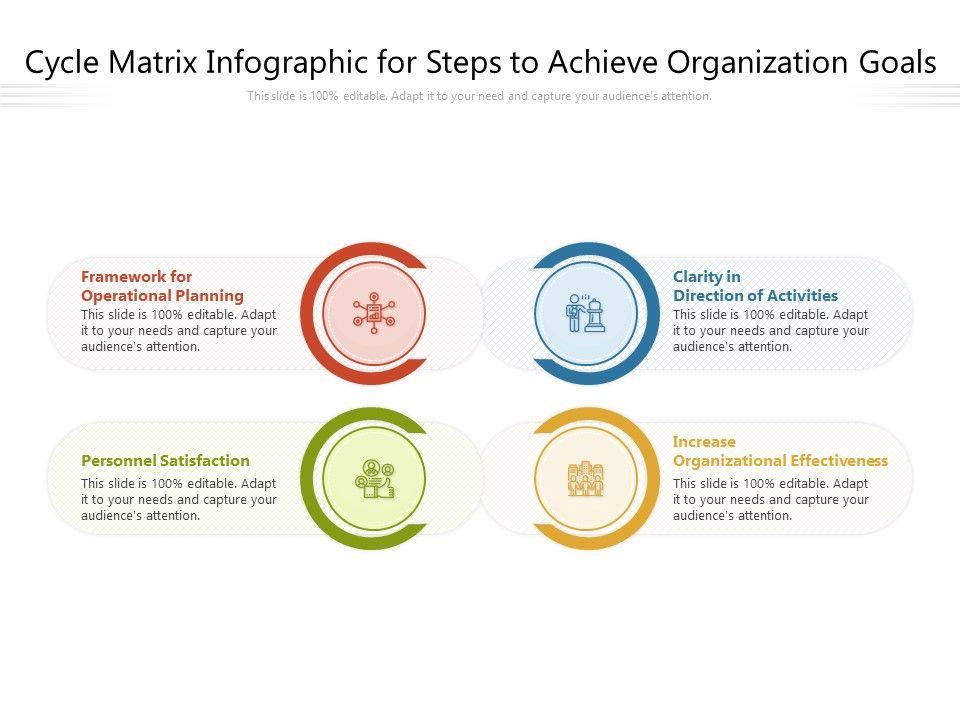 Cycle Matrix Infographic for Steps to Achieve Organization Goals

This slide is 100% editable. Adapt it to your need and capture your audience's attention.

Framework for Operational Planning
This slide is 100% editable. Adapt it to your needs and capture your audience's attention.

Clarity in Direction of Activities
This slide is 100% editable. Adapt it to your needs and capture your audience's attention.

Personnel Satisfaction
This slide is 100% editable. Adapt it to your needs and capture your audience's attention.

Increase Organizational Effectiveness
This slide is 100% editable. Adapt it to your needs and capture your audience's attention.