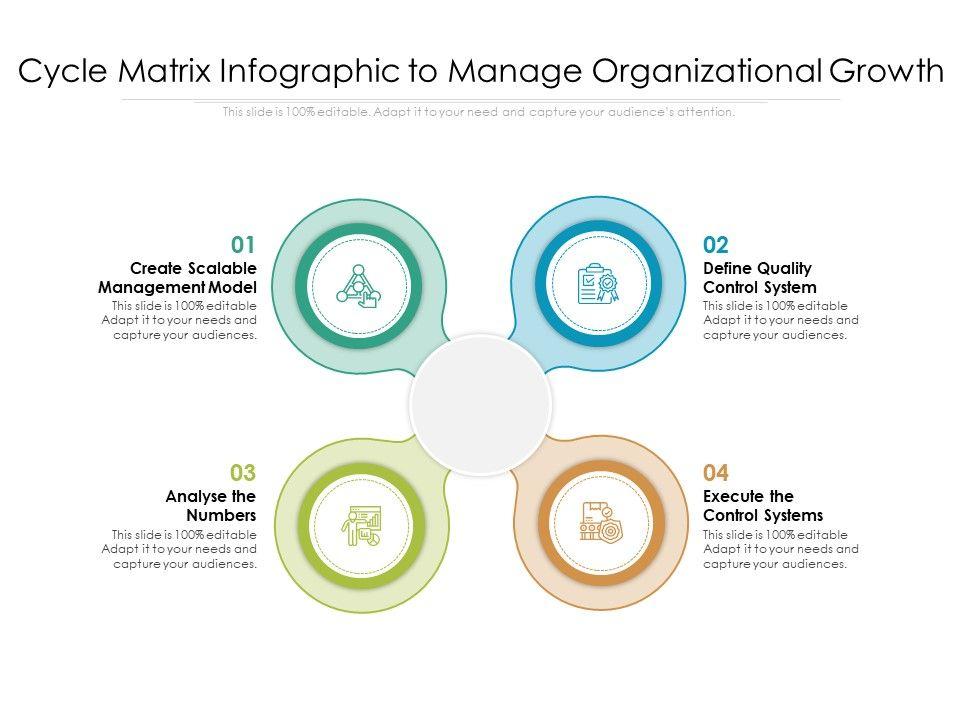 Cycle Matrix Infographic to Manage Organizational Growth

This slide is 100% editable. Adapt it to your need and capture your audience's attention.

01
Create Scalable Management Model
This slide is 100% editable Adapt it to your needs and capture your audiences.

02
Define Quality Control System
This slide is 100% editable Adapt it to your needs and capture your audiences.

03
Analyse the Numbers
This slide is 100% editable Adapt it to your needs and capture your audiences.

04
Execute the Control Systems
This slide is 100% editable Adapt it to your needs and capture your audiences.