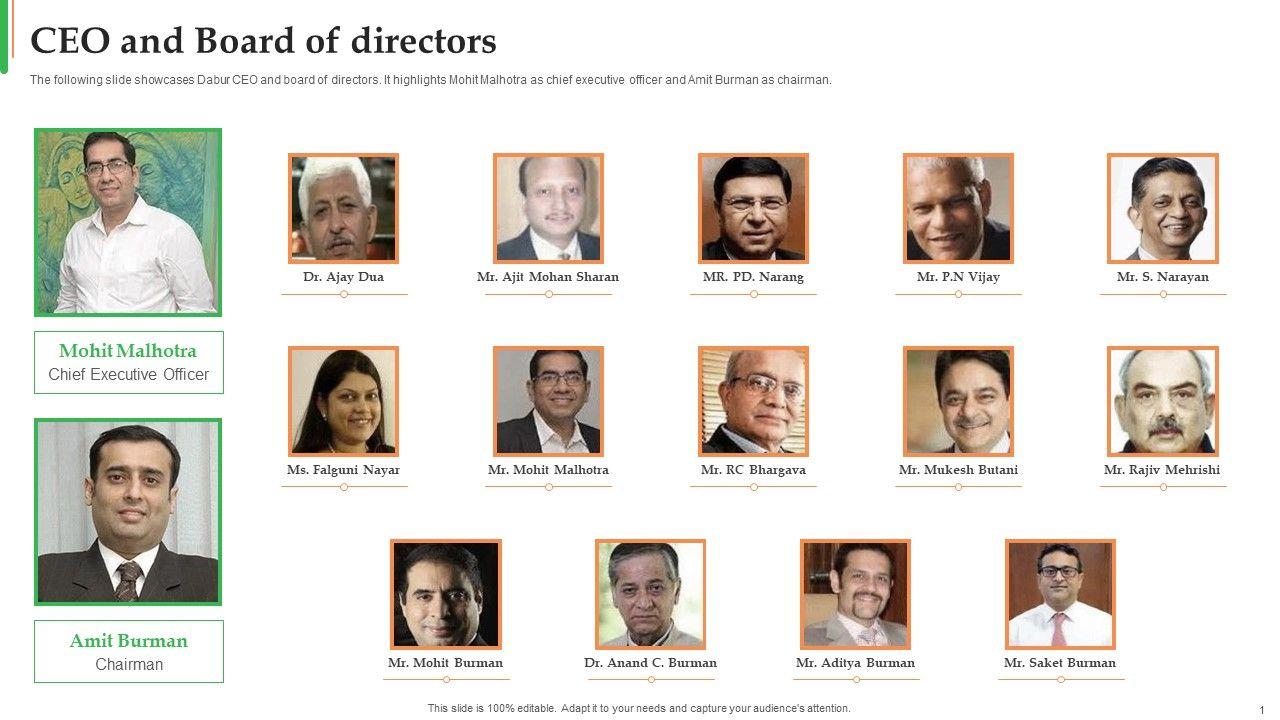 CEO and Board of directors

The following slide showcases Dabur CEO and board of directors. It highlights Mohit Malhotra as chief executive officer and Amit Burman as chairman.

Mohit Malhotra
Chief Executive Officer

Amit Burman
Chairman

Dr. Ajay Dua

Mr. Ajit Mohan Sharan

MR. PD. Narang

Mr. P.N Vijay

Mr. S. Narayan

Ms. Falguni Nayar

Mr. Mohit Malhotra

Mr. RC Bhargava

Mr. Mukesh Butani

Mr. Rajiv Mehrishi

Mr. Mohit Burman

Dr. Anand C. Burman

Mr. Aditya Burman

Mr. Saket Burman

This slide is 100% editable. Adapt it to your needs and capture your audience's attention.

1