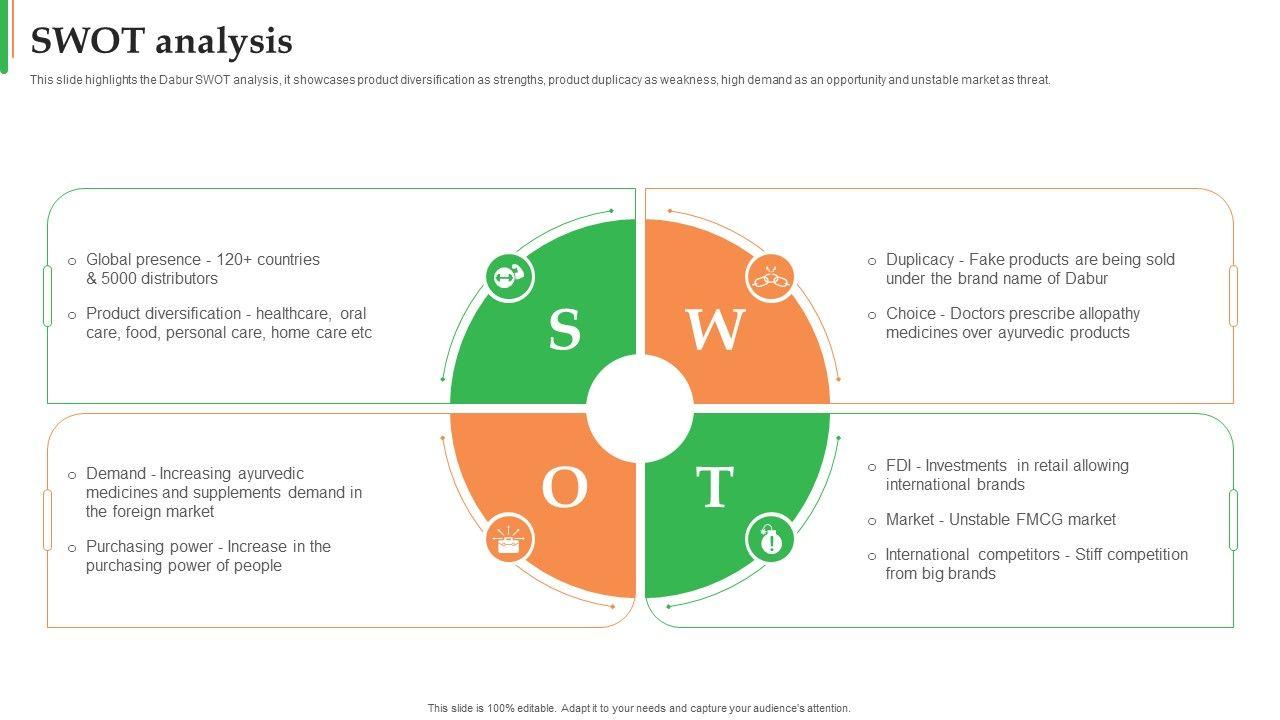 SWOT analysis

This slide highlights the Dabur SWOT analysis, it showcases product diversification as strengths, product duplicacy as weakness, high demand as an opportunity and unstable market as threat.

o Global presence - 120+ countries & 5000 distributors

o Product diversification - healthcare, oral care, food, personal care, home care etc

S

W

o Duplicacy - Fake products are being sold under the brand name of Dabur

o Choice - Doctors prescribe allopathy medicines over ayurvedic products

o Demand - Increasing ayurvedic medicines and supplements demand in the foreign market

o Purchasing power - Increase in the purchasing power of people

O

T

o FDI - Investments in retail allowing international brands

o Market - Unstable FMCG market

o International competitors - Stiff competition from big brands

This slide is 100% editable. Adapt it to your needs and capture your audience's attention.