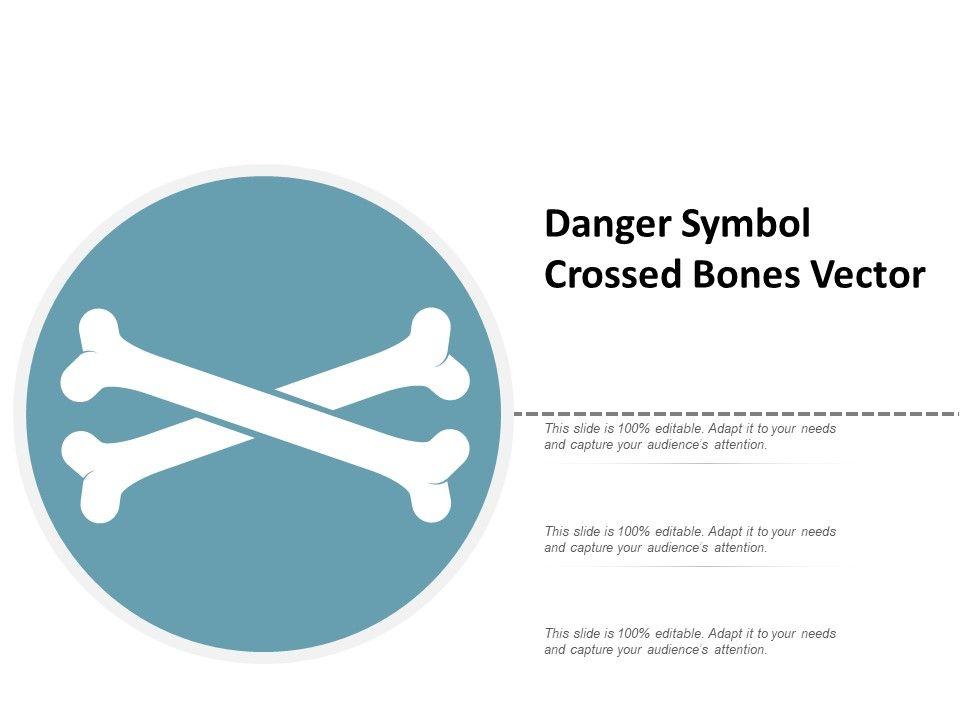 Danger Symbol Crossed Bones Vector

This slide is 100% editable. Adapt it to your needs and capture your audience's attention.

This slide is 100% editable. Adapt it to your needs and capture your audience's attention.

This slide is 100% editable. Adapt it to your needs and capture your audience's attention.