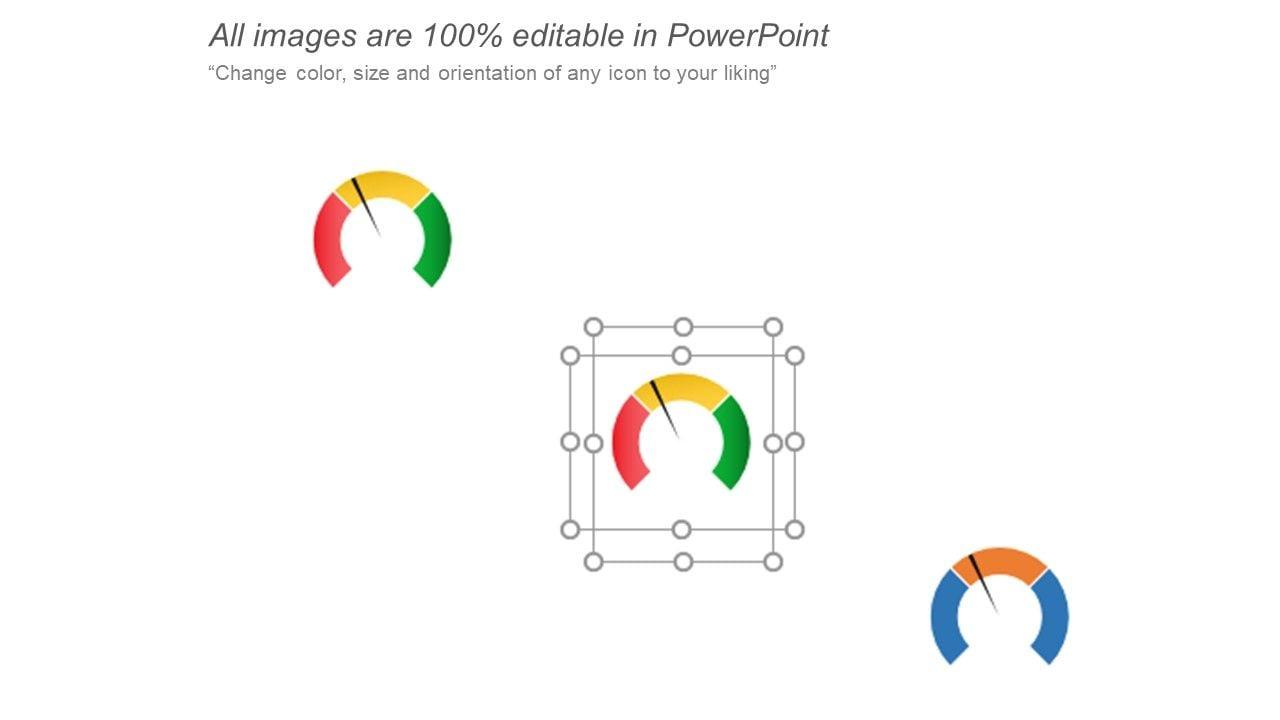 All images are 100% editable in PowerPoint
“Change color, size and orientation of any icon to your liking”