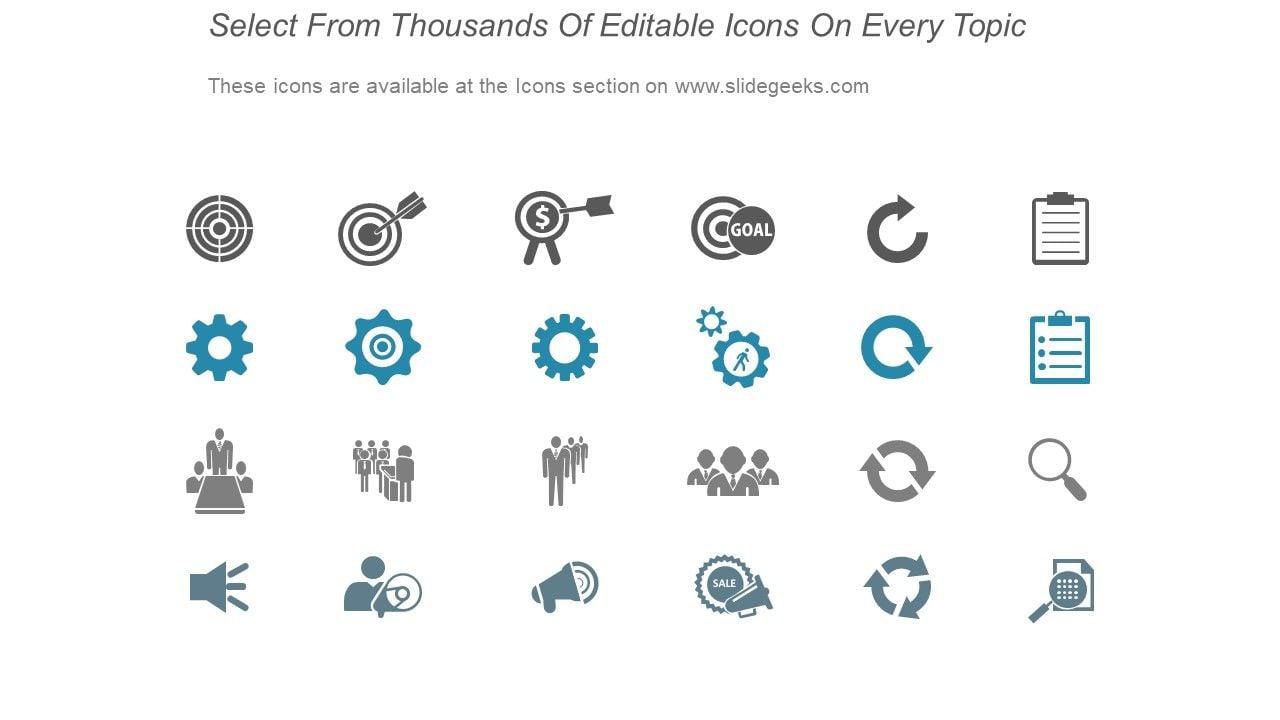 Select From Thousands Of Editable Icons On Every Topic

These icons are available at the Icons section on www.slidegeeks.com

$

GOAL

SALE