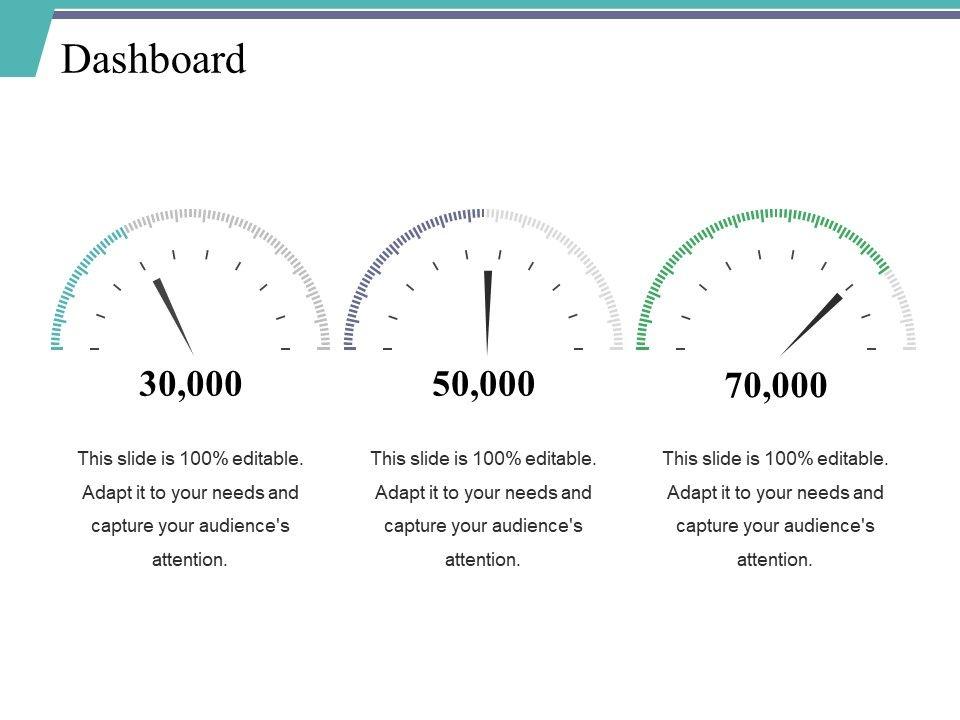 Dashboard

30,000

This slide is 100% editable. Adapt it to your needs and capture your audience's attention.

50,000

This slide is 100% editable. Adapt it to your needs and capture your audience's attention.

70,000

This slide is 100% editable. Adapt it to your needs and capture your audience's attention.