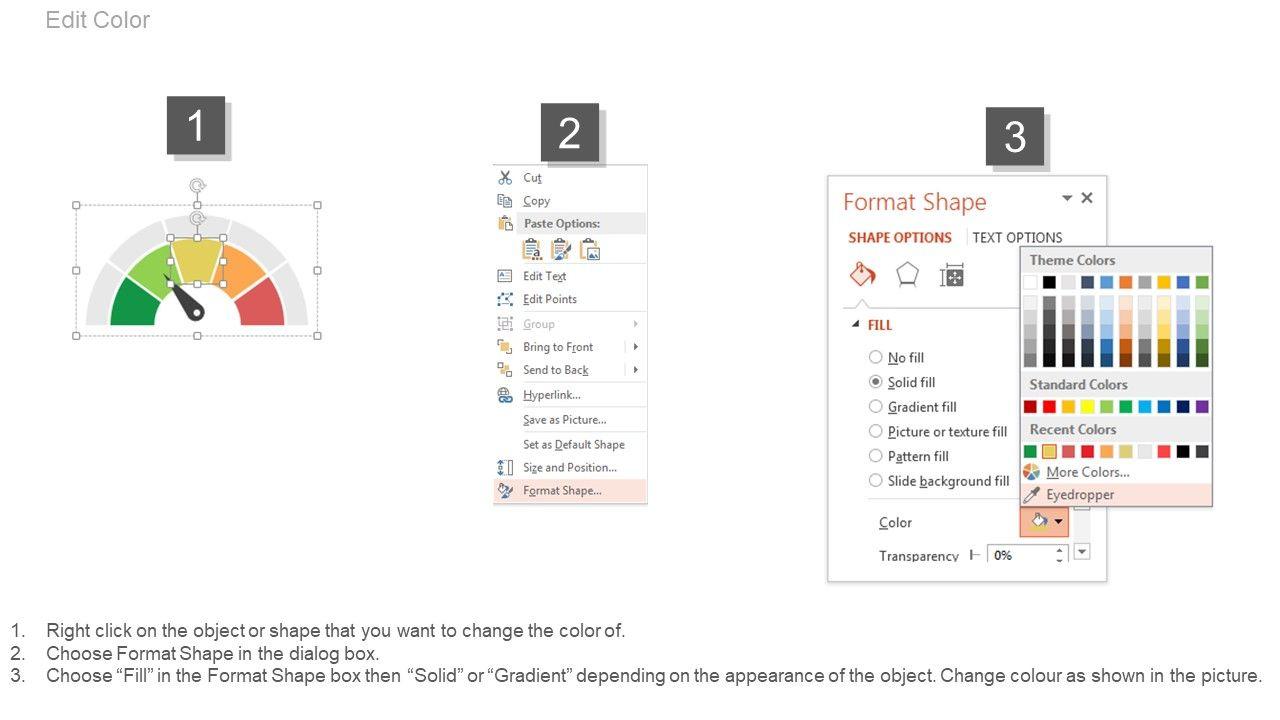 Edit Color

1

2

Cut
Copy
Paste Options:
Edit Text
Edit Points
Group
Bring to Front
Send to Back
Hyperlink...
Save as Picture...
Set as Default Shape
Size and Position...
Format Shape...

3

Format Shape
SHAPE OPTIONS TEXT OPTIONS
FILL
No fill
Solid fill
Gradient fill
Picture or texture fill
Pattern fill
Slide background fill
Color
Transparency 0%

Theme Colors
Standard Colors
Recent Colors
More Colors...
Eyedropper

1. Right click on the object or shape that you want to change the color of.
2. Choose Format Shape in the dialog box.
3. Choose “Fill” in the Format Shape box then “Solid” or “Gradient” depending on the appearance of the object. Change colour as shown in the picture.