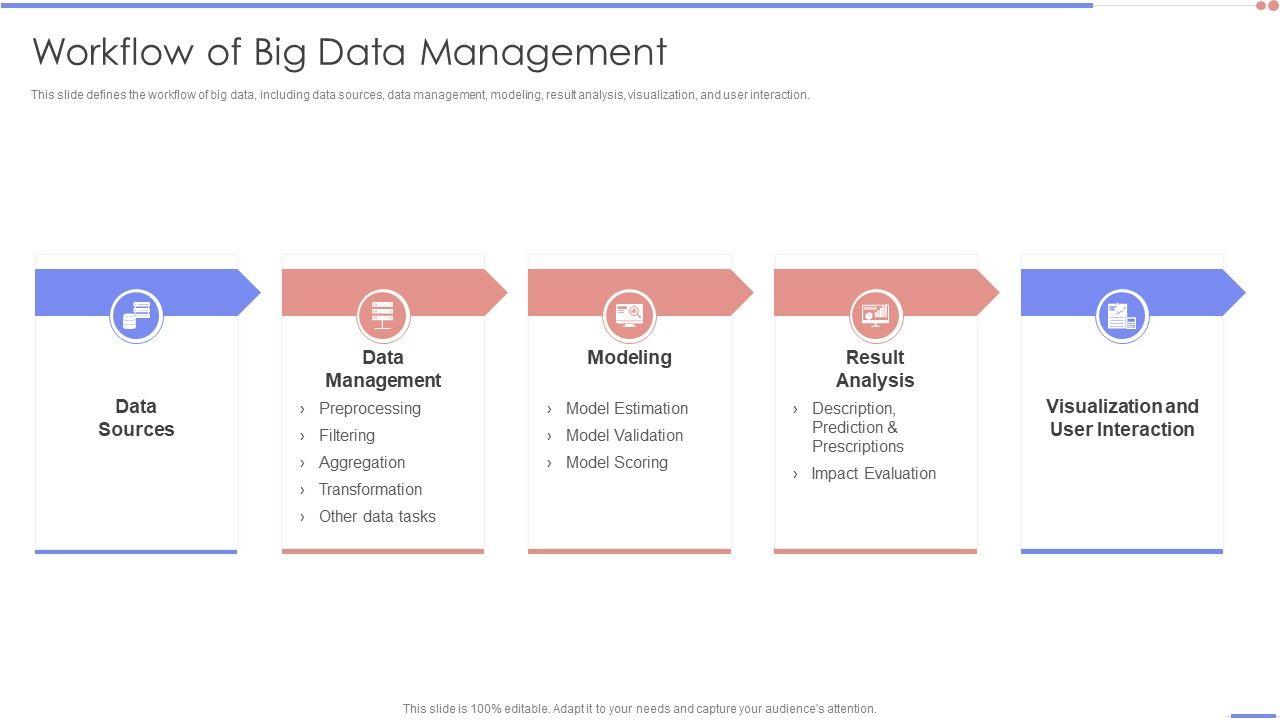 Workflow of Big Data Management

This slide defines the workflow of big data, including data sources, data management, modeling, result analysis, visualization, and user interaction.

Data Sources

Data Management

› Preprocessing
› Filtering
› Aggregation
› Transformation
› Other data tasks

Modeling

› Model Estimation
› Model Validation
› Model Scoring

Result Analysis

› Description, Prediction & Prescriptions
› Impact Evaluation

Visualization and User Interaction

This slide is 100% editable. Adapt it to your needs and capture your audience's attention.