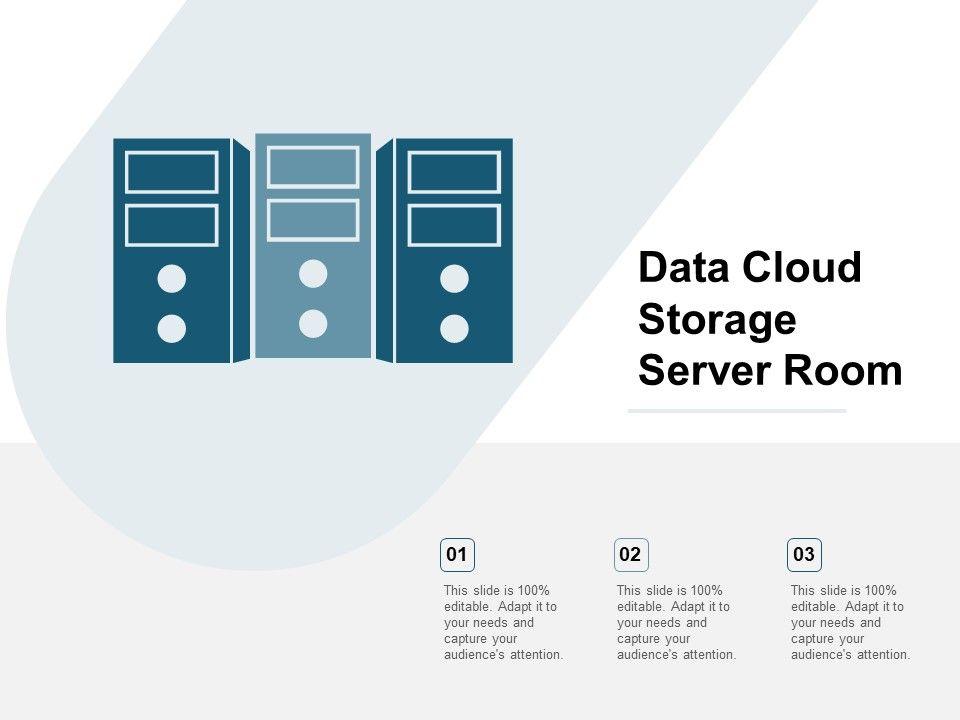 Data Cloud Storage Server Room

01

This slide is 100% editable. Adapt it to your needs and capture your audience's attention.

02

This slide is 100% editable. Adapt it to your needs and capture your audience's attention.

03

This slide is 100% editable. Adapt it to your needs and capture your audience's attention.