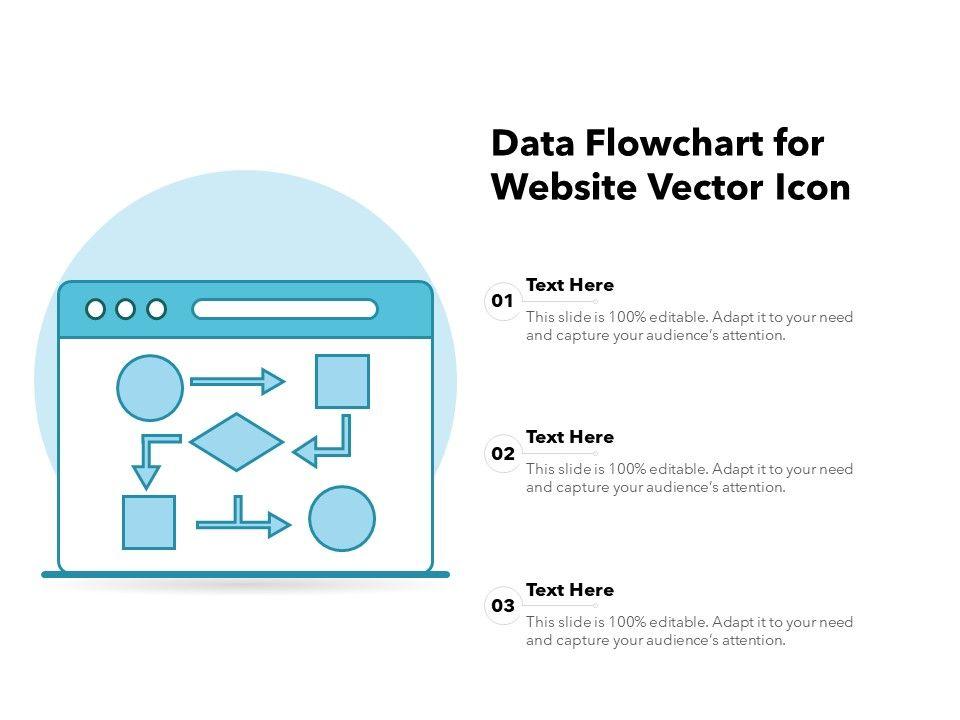 Data Flowchart for Website Vector Icon

01
Text Here
This slide is 100% editable. Adapt it to your need and capture your audience's attention.

02
Text Here
This slide is 100% editable. Adapt it to your need and capture your audience's attention.

03
Text Here
This slide is 100% editable. Adapt it to your need and capture your audience's attention.