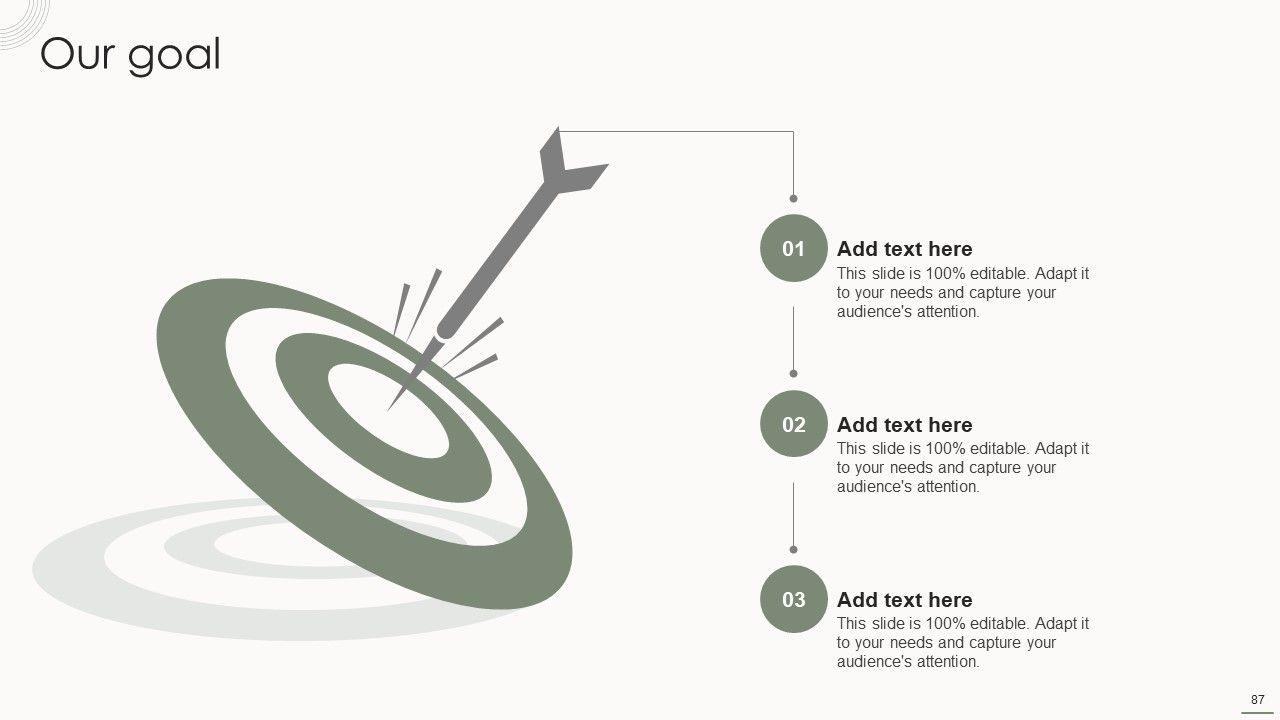 Our goal

01

Add text here

This slide is 100% editable. Adapt it to your needs and capture your audience's attention.

02

Add text here

This slide is 100% editable. Adapt it to your needs and capture your audience's attention.

03

Add text here

This slide is 100% editable. Adapt it to your needs and capture your audience's attention.

87