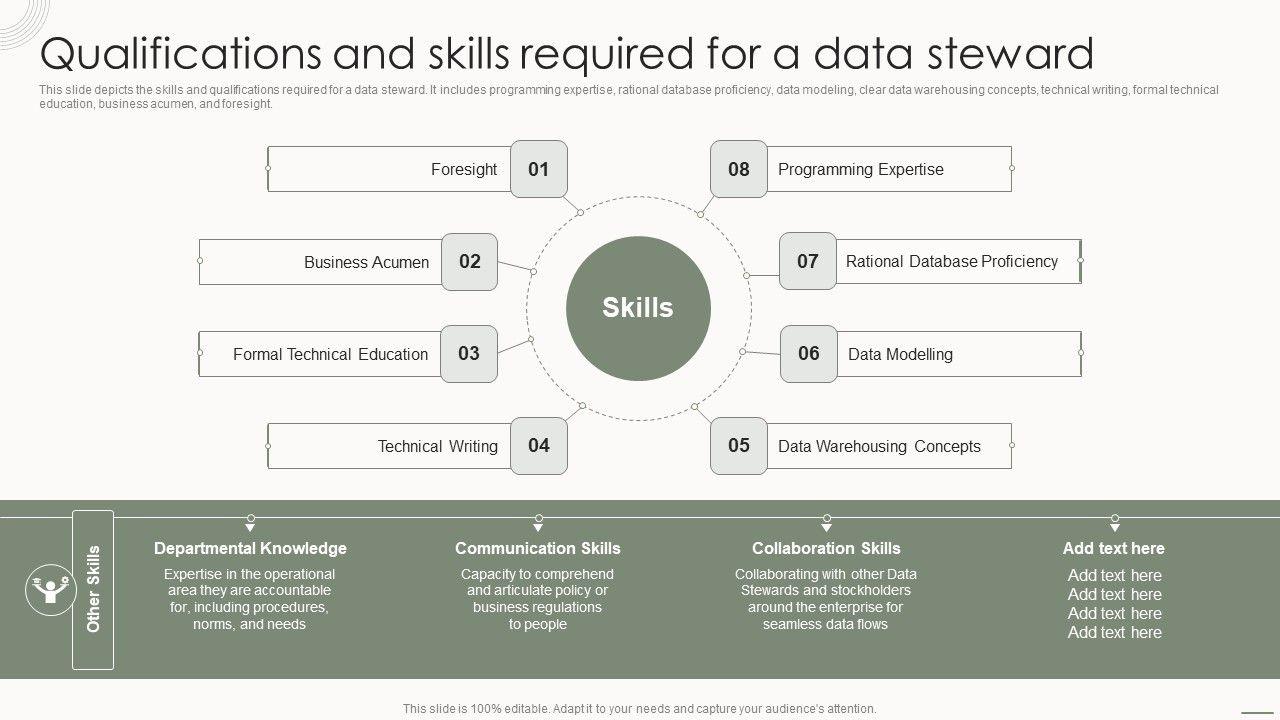 Qualifications and skills required for a data steward

This slide depicts the skills and qualifications required for a data steward. It includes programming expertise, rational database proficiency, data modeling, clear data warehousing concepts, technical writing, formal technical education, business acumen, and foresight.

Foresight 01

Business Acumen 02

Formal Technical Education 03

Technical Writing 04

Skills

08 Programming Expertise

07 Rational Database Proficiency

06 Data Modelling

05 Data Warehousing Concepts

Other Skills

Departmental Knowledge
Expertise in the operational area they are accountable for, including procedures, norms, and needs

Communication Skills
Capacity to comprehend and articulate policy or business regulations to people

Collaboration Skills
Collaborating with other Data Stewards and stockholders around the enterprise for seamless data flows

Add text here
Add text here
Add text here
Add text here
Add text here

This slide is 100% editable. Adapt it to your needs and capture your audience's attention.