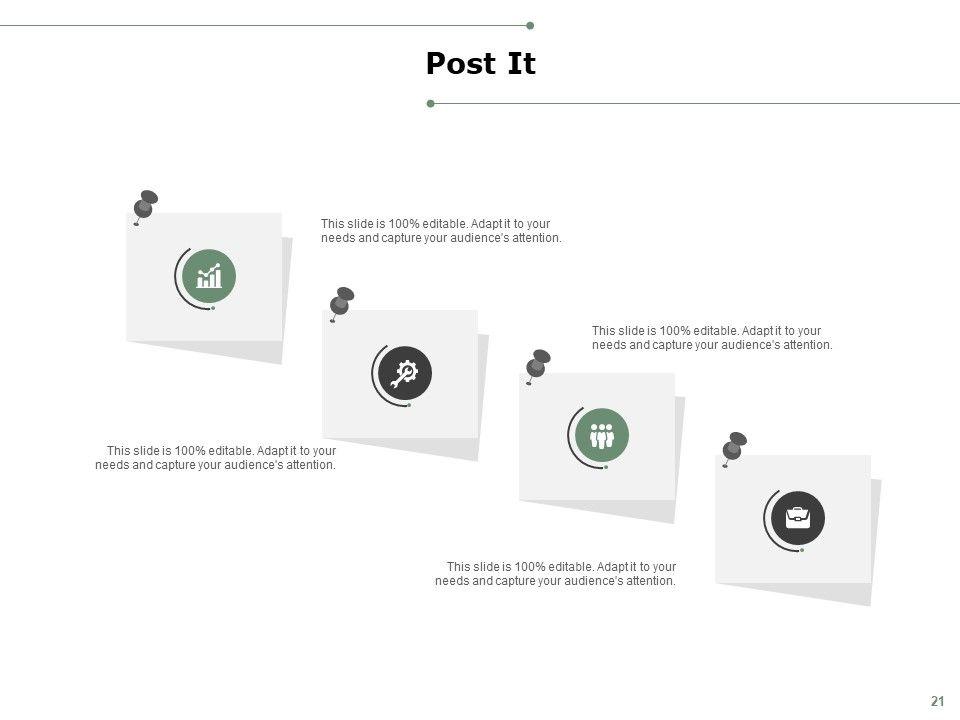 Post It

This slide is 100% editable. Adapt it to your needs and capture your audience's attention.

This slide is 100% editable. Adapt it to your needs and capture your audience's attention.

This slide is 100% editable. Adapt it to your needs and capture your audience's attention.

This slide is 100% editable. Adapt it to your needs and capture your audience's attention.

21