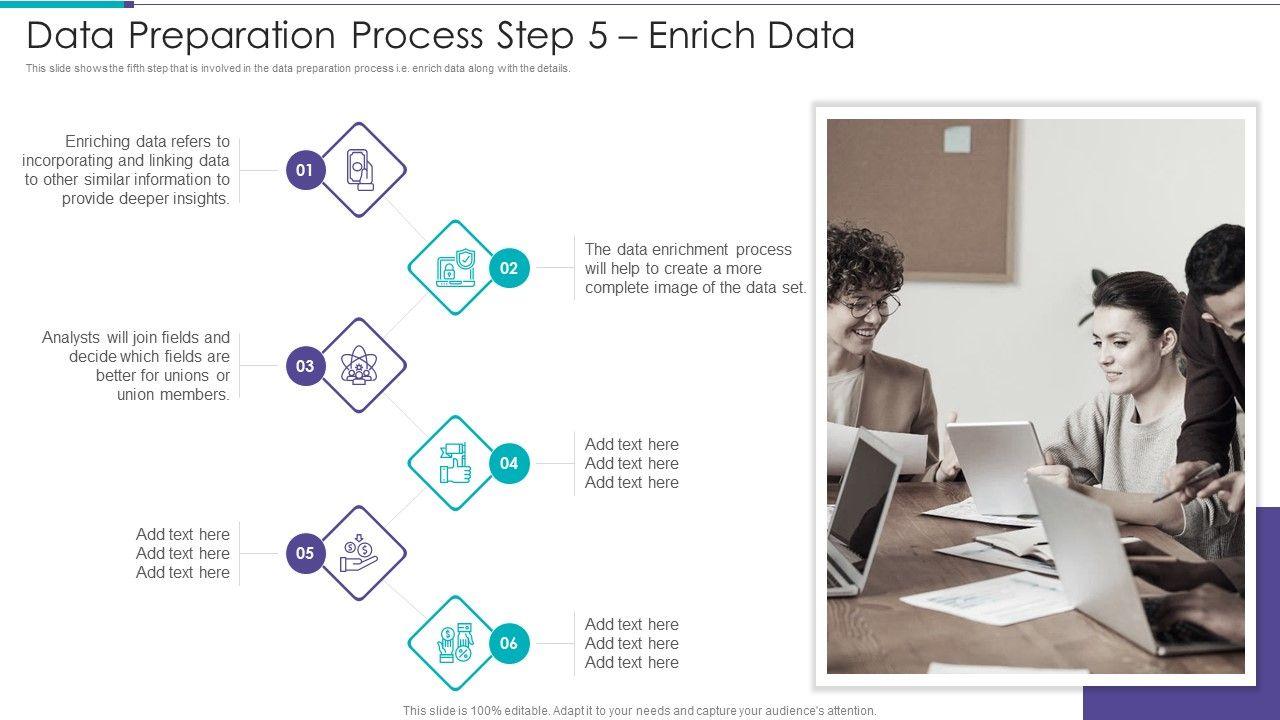 Data Preparation Process Step 5 – Enrich Data

This slide shows the fifth step that is involved in the data preparation process i.e. enrich data along with the details.

Enriching data refers to incorporating and linking data to other similar information to provide deeper insights.

01

02

The data enrichment process will help to create a more complete image of the data set.

Analysts will join fields and decide which fields are better for unions or union members.

03

04

Add text here
Add text here
Add text here

Add text here
Add text here
Add text here

05

06

Add text here
Add text here
Add text here

This slide is 100% editable. Adapt it to your needs and capture your audience's attention.