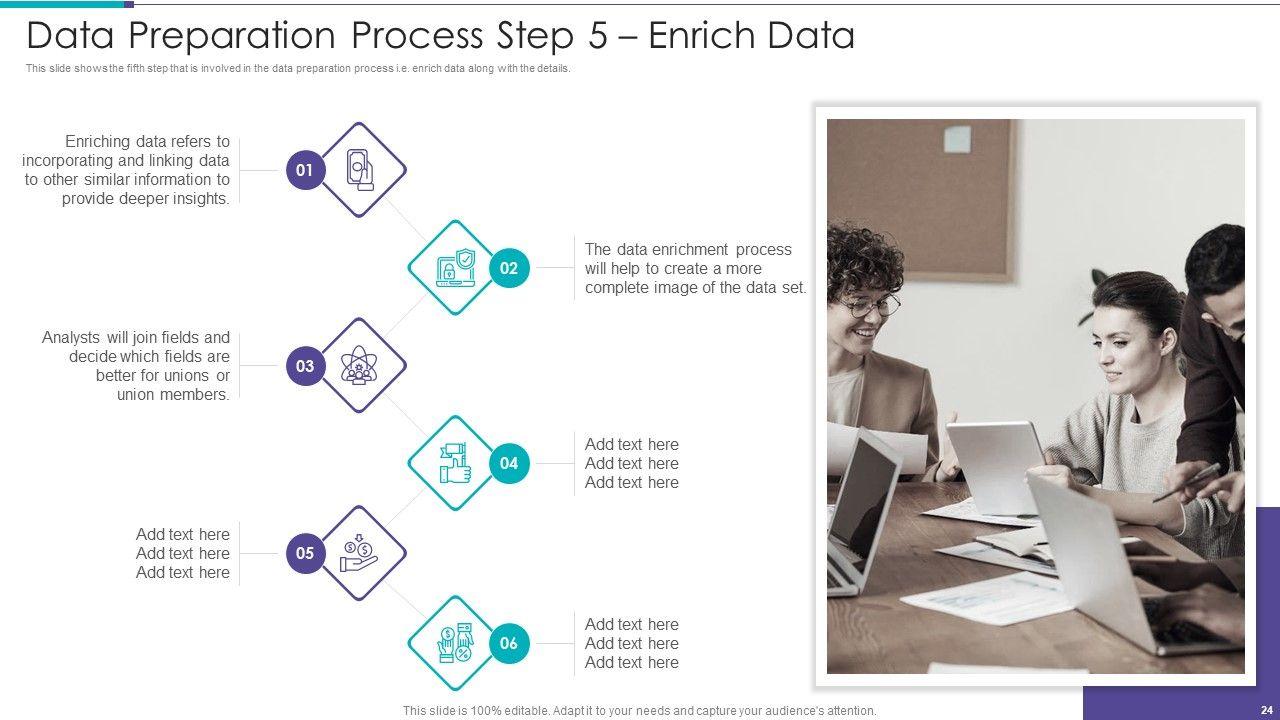 Data Preparation Process Step 5 – Enrich Data

This slide shows the fifth step that is involved in the data preparation process i.e. enrich data along with the details.

Enriching data refers to incorporating and linking data to other similar information to provide deeper insights.

01

02

The data enrichment process will help to create a more complete image of the data set.

Analysts will join fields and decide which fields are better for unions or union members.

03

04

Add text here
Add text here
Add text here

Add text here
Add text here
Add text here

05

06

Add text here
Add text here
Add text here

This slide is 100% editable. Adapt it to your needs and capture your audience's attention.

24