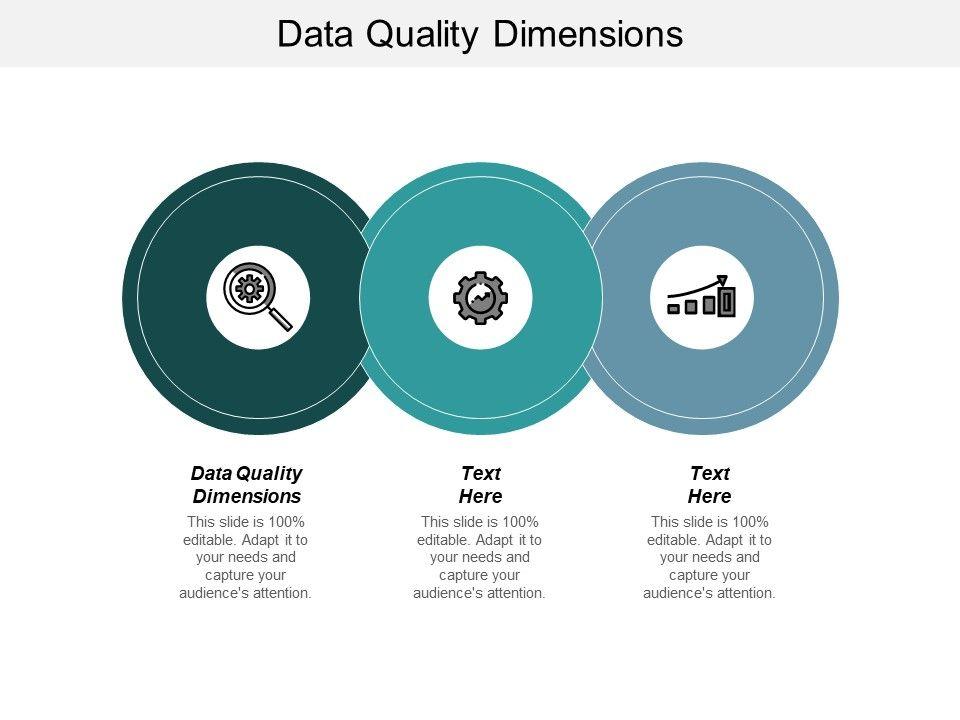 Data Quality Dimensions

Data Quality Dimensions
This slide is 100% editable. Adapt it to your needs and capture your audience's attention.

Text Here
This slide is 100% editable. Adapt it to your needs and capture your audience's attention.

Text Here
This slide is 100% editable. Adapt it to your needs and capture your audience's attention.