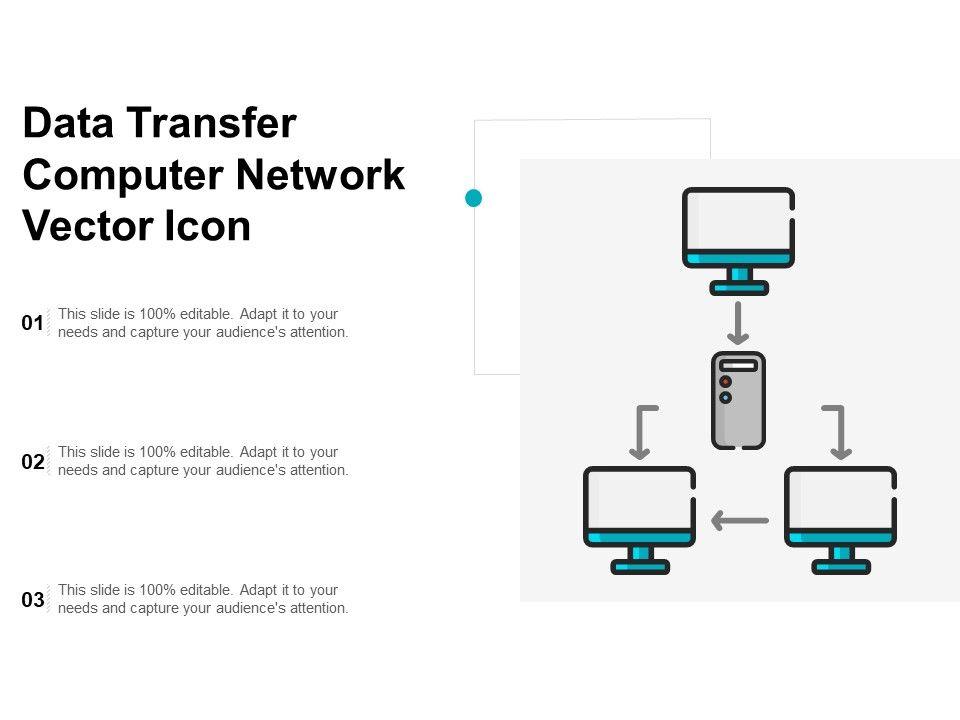 Data Transfer Computer Network Vector Icon

01 This slide is 100% editable. Adapt it to your needs and capture your audience's attention.

02 This slide is 100% editable. Adapt it to your needs and capture your audience's attention.

03 This slide is 100% editable. Adapt it to your needs and capture your audience's attention.