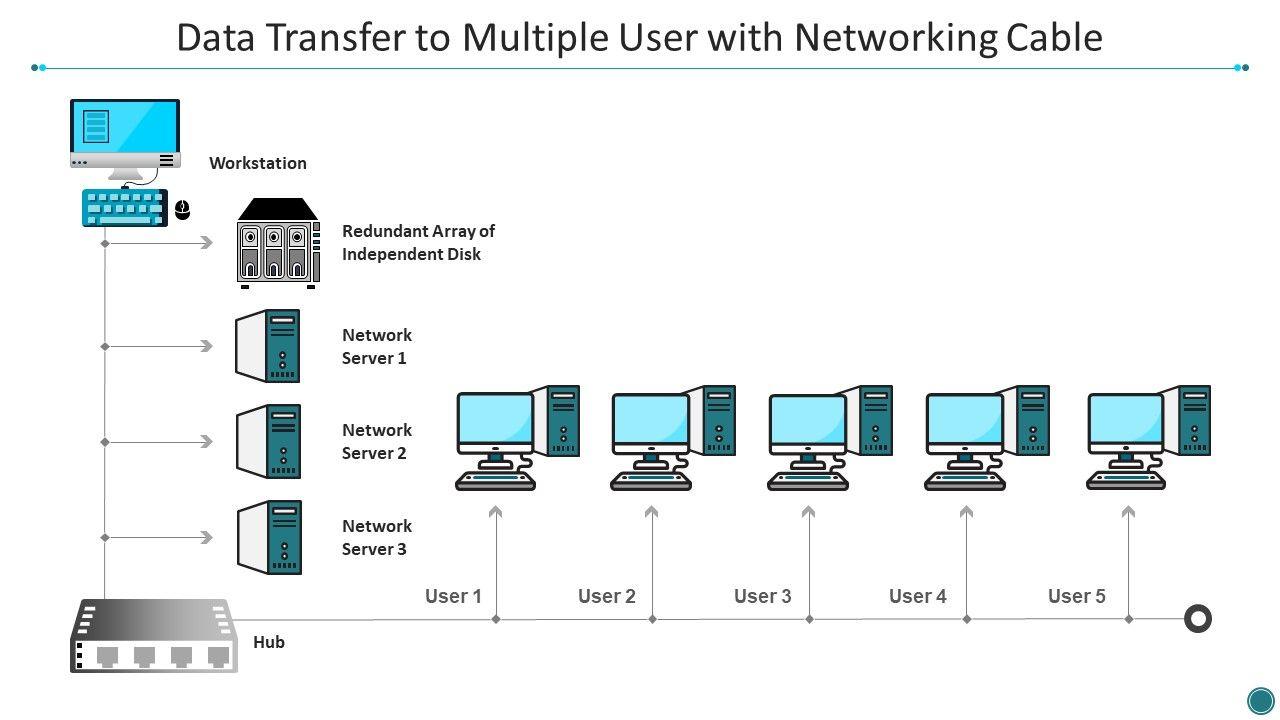 Data Transfer to Multiple User with Networking Cable

Workstation

Redundant Array of Independent Disk

Network Server 1

Network Server 2

Network Server 3

User 1

User 2

User 3

User 4

User 5

Hub