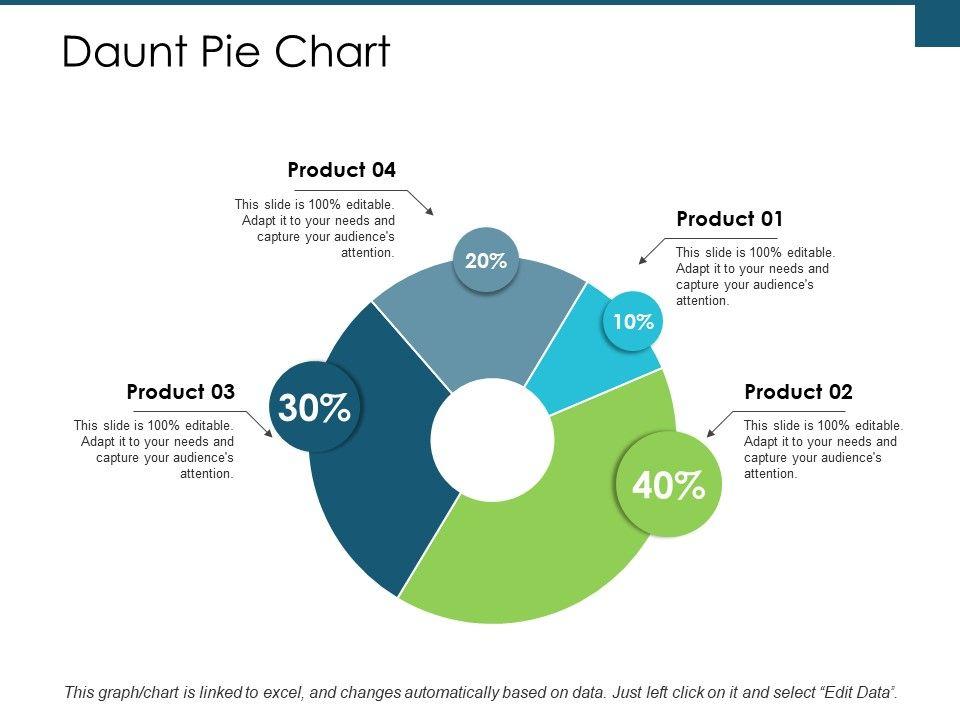 Daunt Pie Chart

Product 04

This slide is 100% editable. Adapt it to your needs and capture your audience's attention.

20%

Product 01

This slide is 100% editable. Adapt it to your needs and capture your audience's attention.

10%

Product 03

This slide is 100% editable. Adapt it to your needs and capture your audience's attention.

30%

Product 02

This slide is 100% editable. Adapt it to your needs and capture your audience's attention.

40%

This graph/chart is linked to excel, and changes automatically based on data. Just left click on it and select "Edit Data".