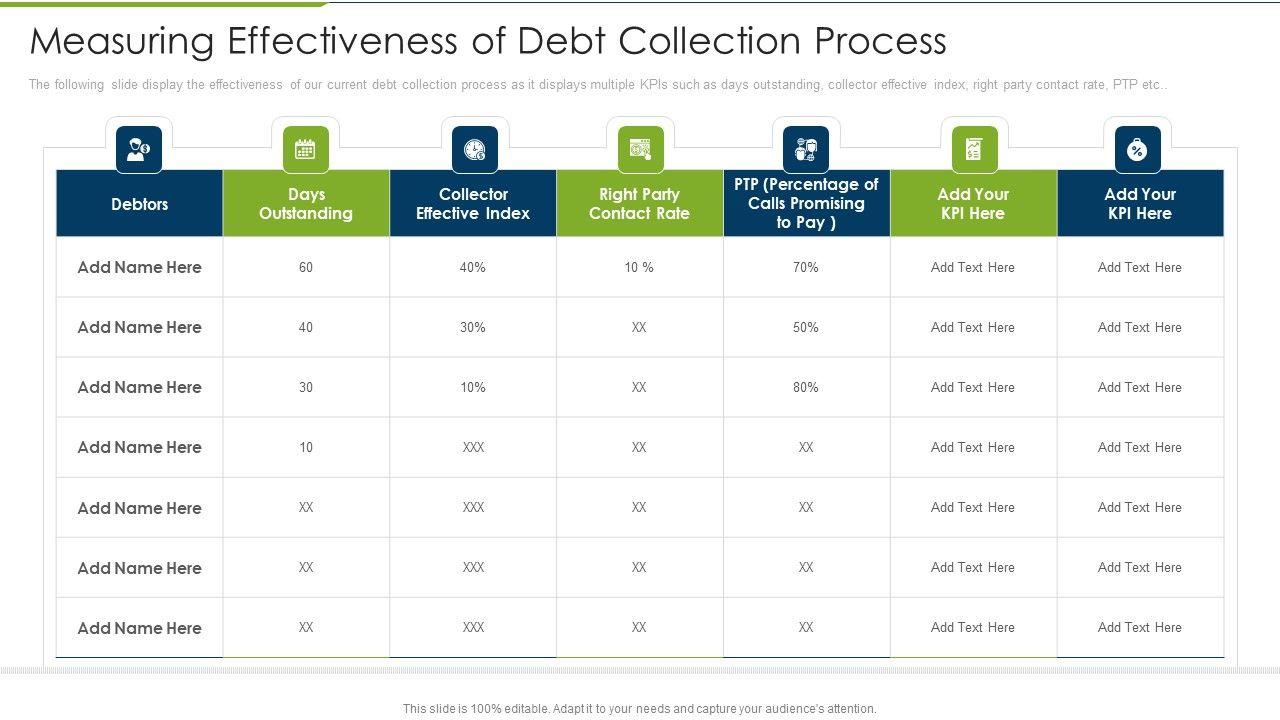 Measuring Effectiveness of Debt Collection Process

The following slide display the effectiveness of our current debt collection process as it displays multiple KPIs such as days outstanding, collector effective index, right party contact rate, PTP etc..

| Debtors | Days Outstanding | Collector Effective Index | Right Party Contact Rate | PTP (Percentage of Calls Promising to Pay ) | Add Your KPI Here | Add Your KPI Here |
|---|---|---|---|---|---|---|
| Add Name Here | 60 | 40% | 10 % | 70% | Add Text Here | Add Text Here |
| Add Name Here | 40 | 30% | XX | 50% | Add Text Here | Add Text Here |
| Add Name Here | 30 | 10% | XX | 80% | Add Text Here | Add Text Here |
| Add Name Here | 10 | XXX | XX | XX | Add Text Here | Add Text Here |
| Add Name Here | XX | XXX | XX | XX | Add Text Here | Add Text Here |
| Add Name Here | XX | XXX | XX | XX | Add Text Here | Add Text Here |
| Add Name Here | XX | XXX | XX | XX | Add Text Here | Add Text Here |

This slide is 100% editable. Adapt it to your needs and capture your audience's attention.