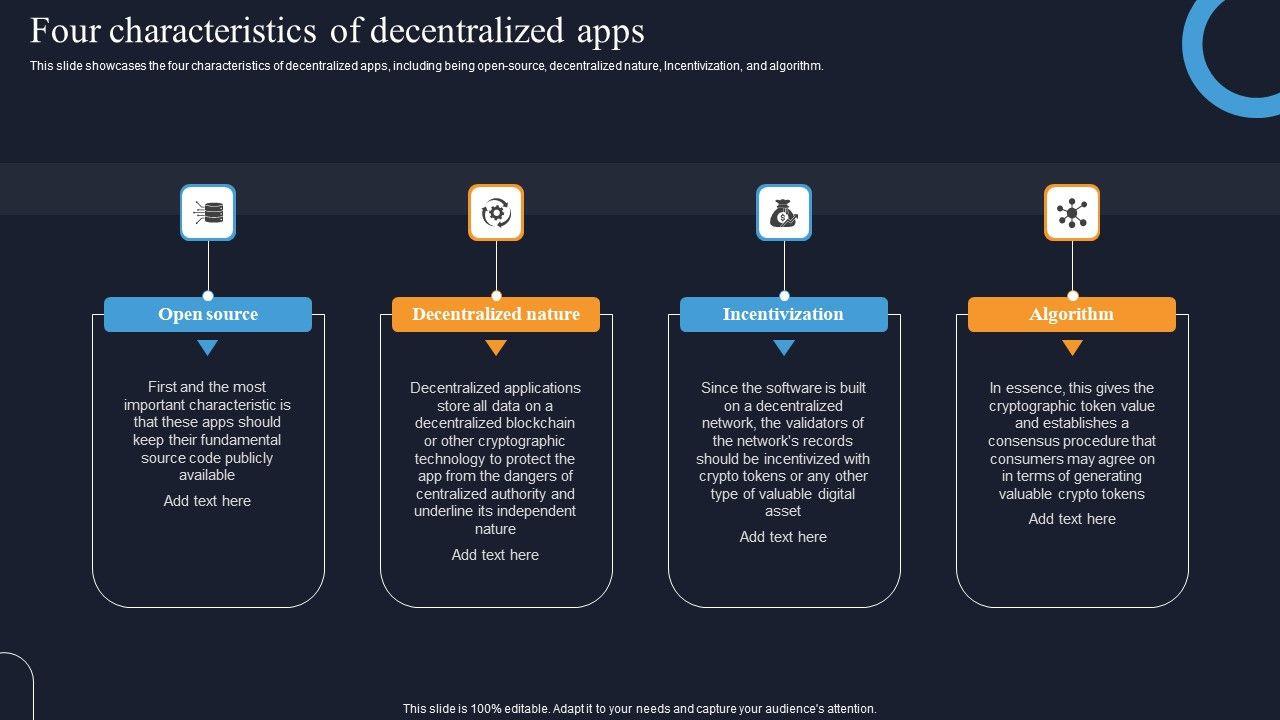 Four characteristics of decentralized apps

This slide showcases the four characteristics of decentralized apps, including being open-source, decentralized nature, Incentivization, and algorithm.

Open source

First and the most important characteristic is that these apps should keep their fundamental source code publicly available

Add text here

Decentralized nature

Decentralized applications store all data on a decentralized blockchain or other cryptographic technology to protect the app from the dangers of centralized authority and underline its independent nature

Add text here

Incentivization

Since the software is built on a decentralized network, the validators of the network's records should be incentivized with crypto tokens or any other type of valuable digital asset

Add text here

Algorithm

In essence, this gives the cryptographic token value and establishes a consensus procedure that consumers may agree on in terms of generating valuable crypto tokens

Add text here

This slide is 100% editable. Adapt it to your needs and capture your audience's attention.