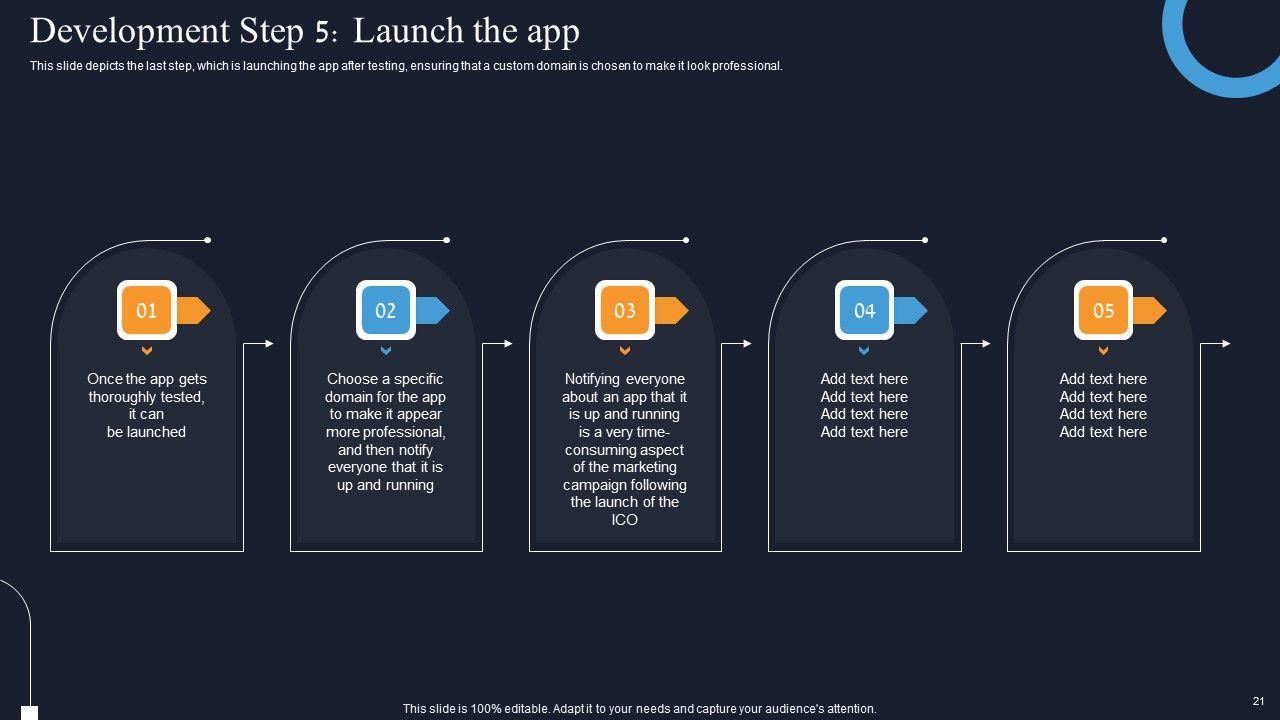 Development Step 5: Launch the app

This slide depicts the last step, which is launching the app after testing, ensuring that a custom domain is chosen to make it look professional.

01

Once the app gets thoroughly tested, it can be launched

02

Choose a specific domain for the app to make it appear more professional, and then notify everyone that it is up and running

03

Notifying everyone about an app that it is up and running is a very time-consuming aspect of the marketing campaign following the launch of the ICO

04

Add text here
Add text here
Add text here
Add text here

05

Add text here
Add text here
Add text here
Add text here

This slide is 100% editable. Adapt it to your needs and capture your audience's attention.

21