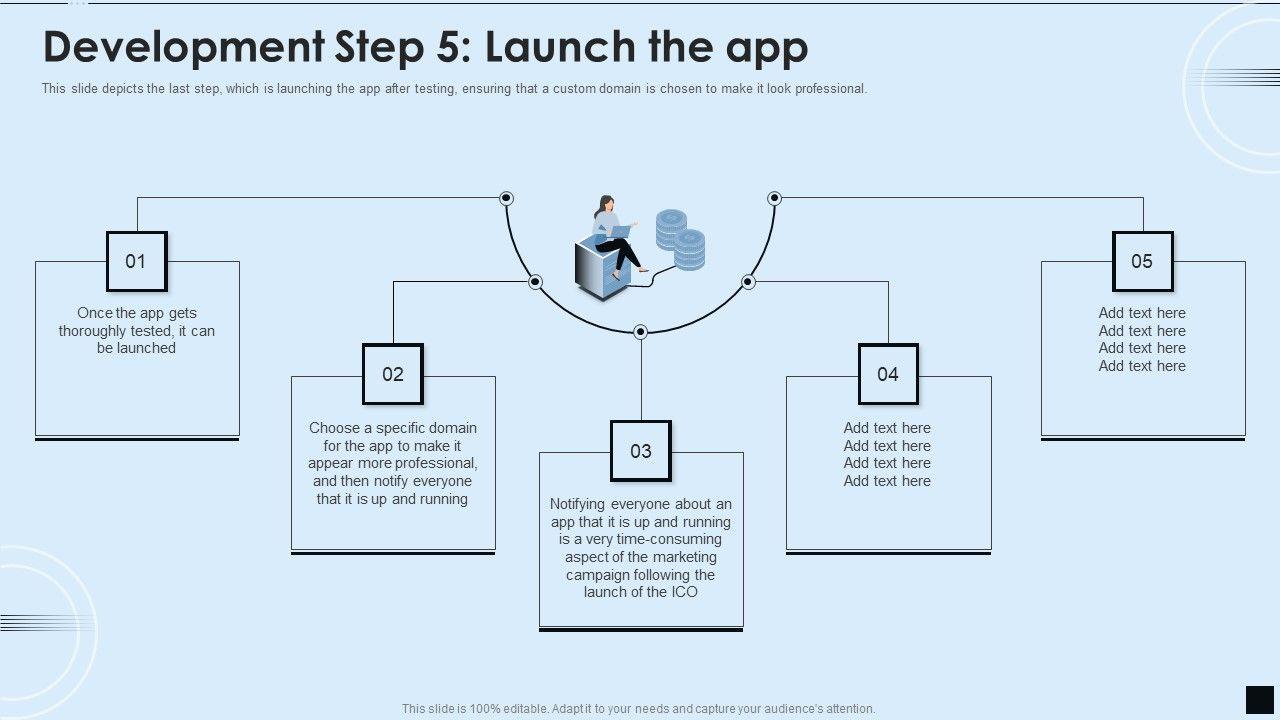 Development Step 5: Launch the app

This slide depicts the last step, which is launching the app after testing, ensuring that a custom domain is chosen to make it look professional.

01

Once the app gets thoroughly tested, it can be launched

02

Choose a specific domain for the app to make it appear more professional, and then notify everyone that it is up and running

03

Notifying everyone about an app that it is up and running is a very time-consuming aspect of the marketing campaign following the launch of the ICO

04

Add text here
Add text here
Add text here
Add text here

05

Add text here
Add text here
Add text here
Add text here

This slide is 100% editable. Adapt it to your needs and capture your audience's attention.