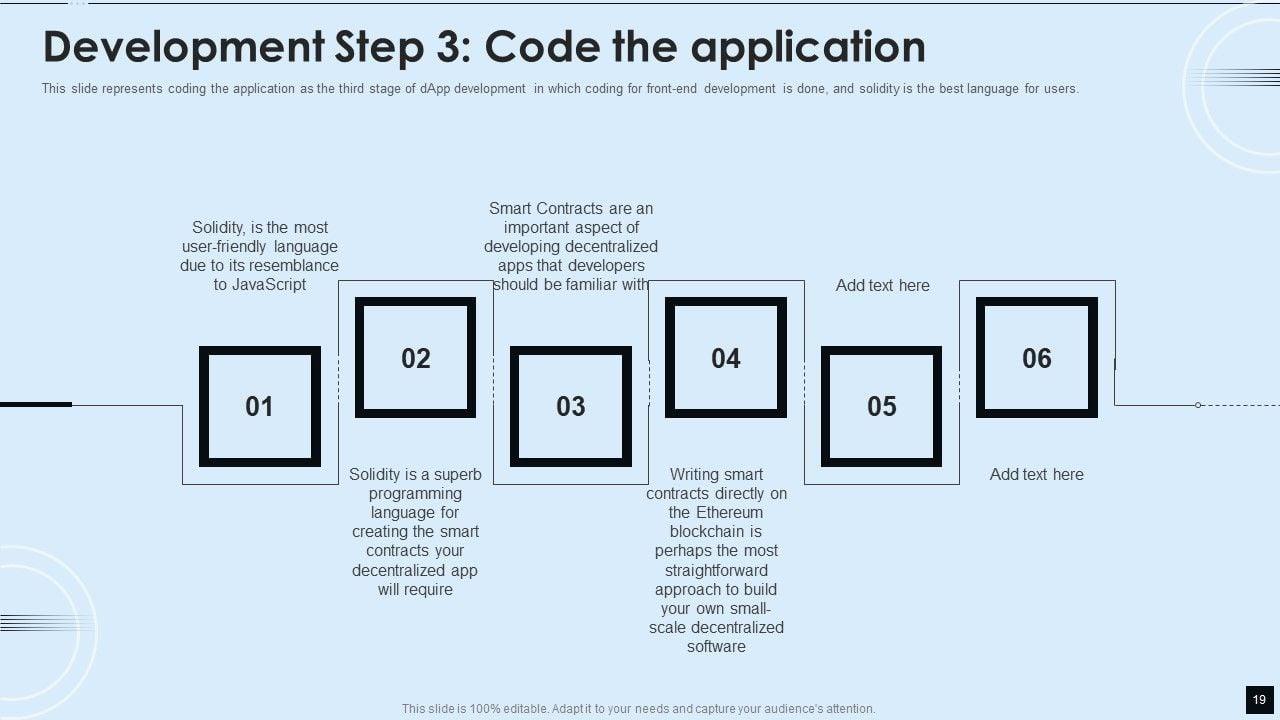 Development Step 3: Code the application

This slide represents coding the application as the third stage of dApp development in which coding for front-end development is done, and solidity is the best language for users.

Solidity, is the most user-friendly language due to its resemblance to JavaScript

01

02

Solidity is a superb programming language for creating the smart contracts your decentralized app will require

Smart Contracts are an important aspect of developing decentralized apps that developers should be familiar with

03

04

Writing smart contracts directly on the Ethereum blockchain is perhaps the most straightforward approach to build your own small-scale decentralized software

Add text here

05

06

Add text here

This slide is 100% editable. Adapt it to your needs and capture your audience's attention.

19