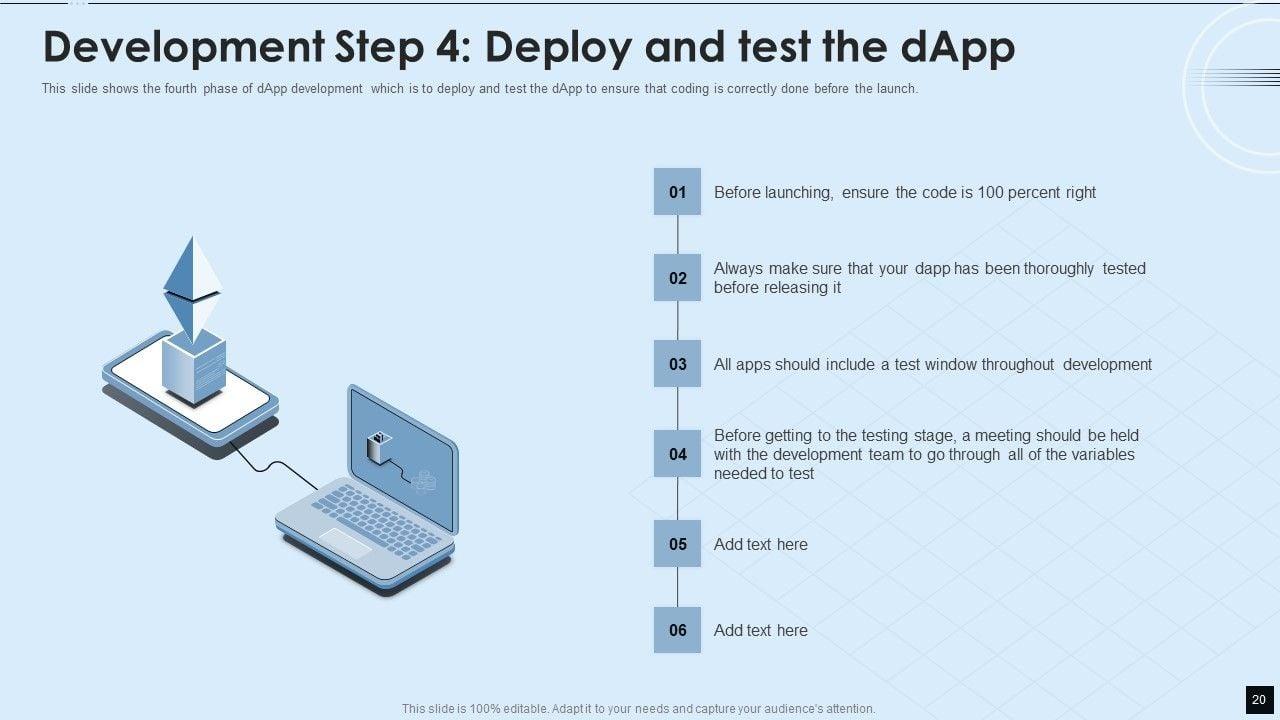 Development Step 4: Deploy and test the dApp

This slide shows the fourth phase of dApp development which is to deploy and test the dApp to ensure that coding is correctly done before the launch.

01 Before launching, ensure the code is 100 percent right

02 Always make sure that your dapp has been thoroughly tested before releasing it

03 All apps should include a test window throughout development

04 Before getting to the testing stage, a meeting should be held with the development team to go through all of the variables needed to test

05 Add text here

06 Add text here

This slide is 100% editable. Adapt it to your needs and capture your audience's attention.

20