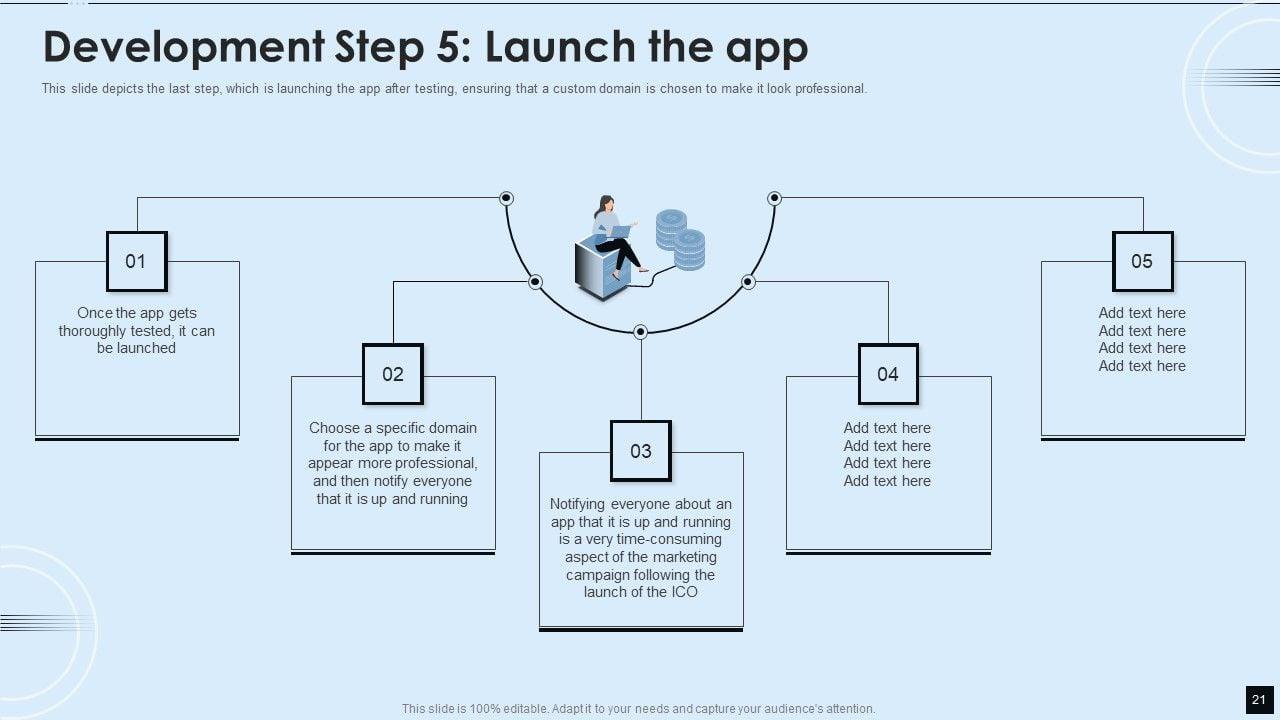 Development Step 5: Launch the app

This slide depicts the last step, which is launching the app after testing, ensuring that a custom domain is chosen to make it look professional.

01

Once the app gets thoroughly tested, it can be launched

02

Choose a specific domain for the app to make it appear more professional, and then notify everyone that it is up and running

03

Notifying everyone about an app that it is up and running is a very time-consuming aspect of the marketing campaign following the launch of the ICO

04

Add text here
Add text here
Add text here
Add text here

05

Add text here
Add text here
Add text here
Add text here

This slide is 100% editable. Adapt it to your needs and capture your audience's attention.

21