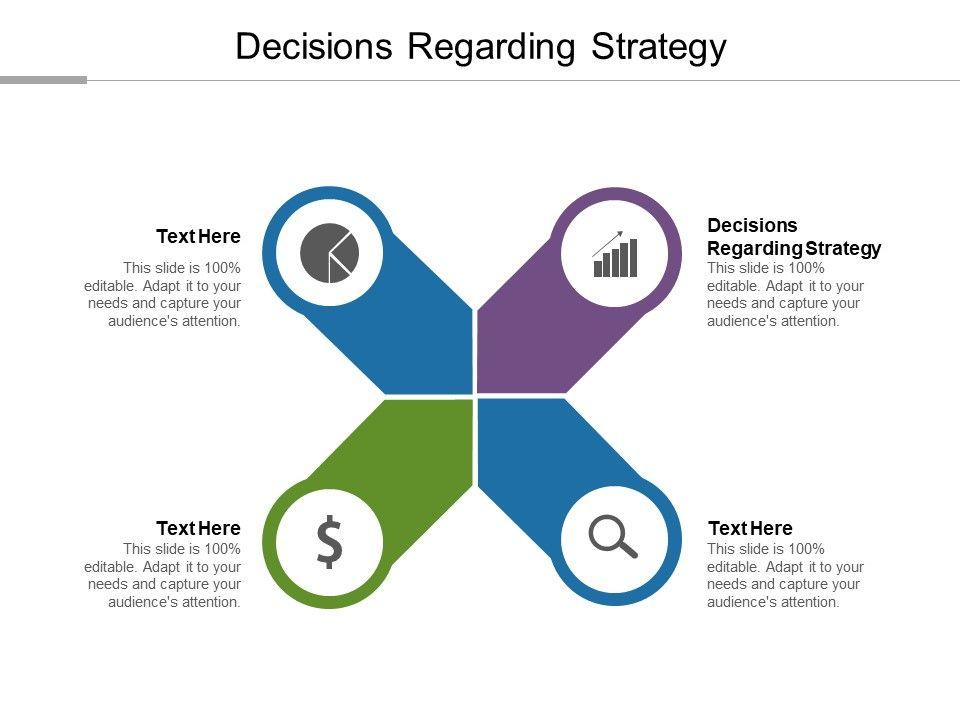 Decisions Regarding Strategy

Text Here
This slide is 100% editable. Adapt it to your needs and capture your audience's attention.

Decisions Regarding Strategy
This slide is 100% editable. Adapt it to your needs and capture your audience's attention.

Text Here
This slide is 100% editable. Adapt it to your needs and capture your audience's attention.

Text Here
This slide is 100% editable. Adapt it to your needs and capture your audience's attention.