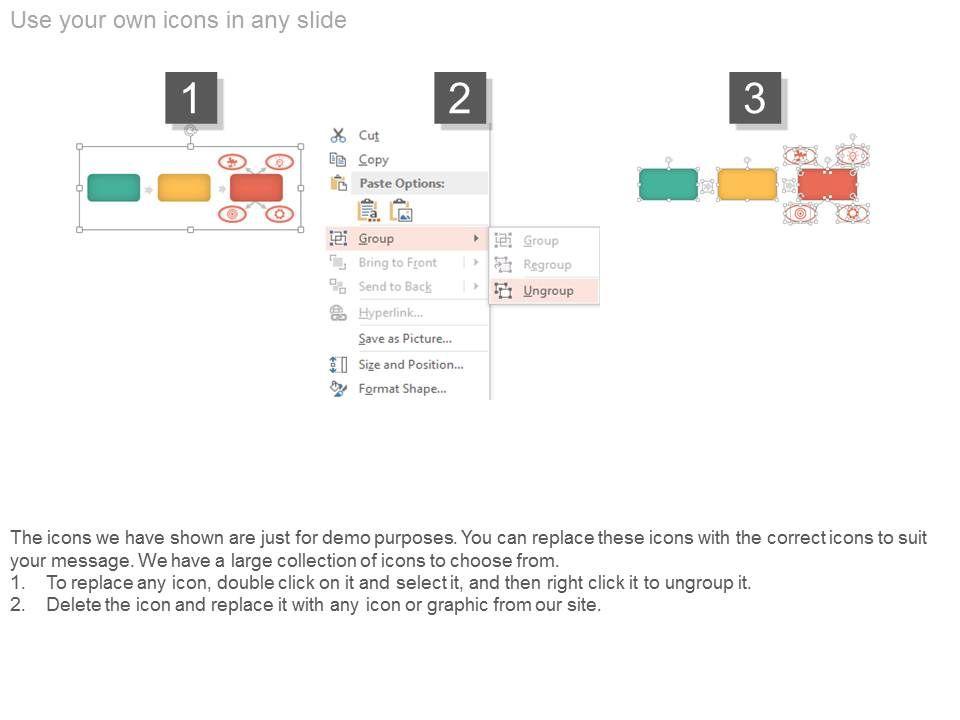 Use your own icons in any slide

1

2

3

Cut
Copy
Paste Options:
Group
Bring to Front
Send to Back
Hyperlink...
Save as Picture...
Size and Position...
Format Shape...

Group
Regroup
Ungroup

The icons we have shown are just for demo purposes. You can replace these icons with the correct icons to suit your message. We have a large collection of icons to choose from.
1. To replace any icon, double click on it and select it, and then right click it to ungroup it.
2. Delete the icon and replace it with any icon or graphic from our site.