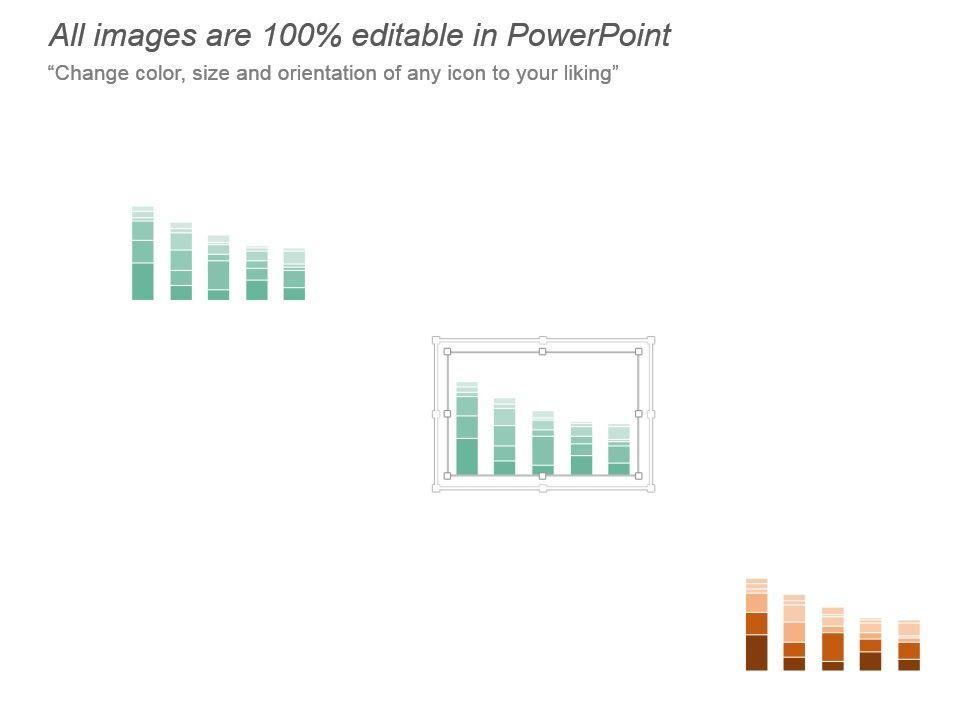 All images are 100% editable in PowerPoint
“Change color, size and orientation of any icon to your liking”