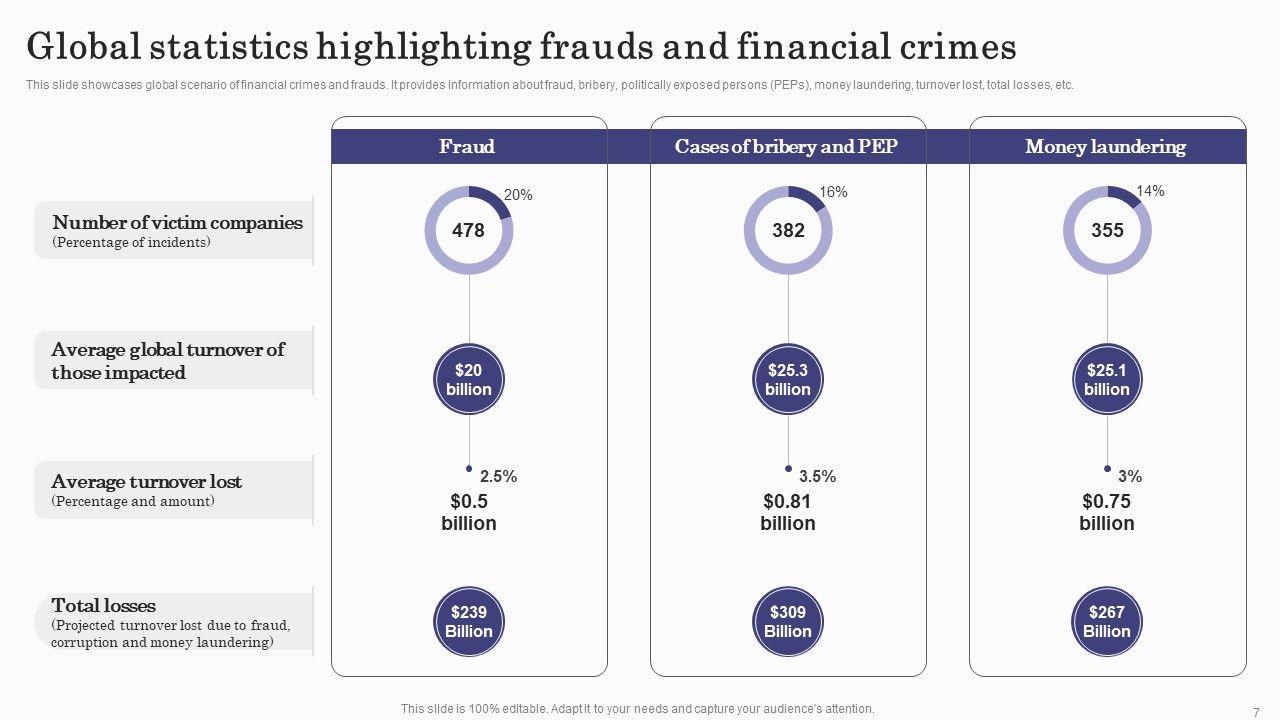 Global statistics highlighting frauds and financial crimes

This slide showcases global scenario of financial crimes and frauds. It provides information about fraud, bribery, politically exposed persons (PEPs), money laundering, turnover lost, total losses, etc.

Number of victim companies
(Percentage of incidents)

Average global turnover of those impacted

Average turnover lost
(Percentage and amount)

Total losses
(Projected turnover lost due to fraud, corruption and money laundering)

Fraud

20%

478

$20 billion

2.5%

$0.5 billion

$239 Billion

Cases of bribery and PEP

16%

382

$25.3 billion

3.5%

$0.81 billion

$309 Billion

Money laundering

14%

355

$25.1 billion

3%

$0.75 billion

$267 Billion

This slide is 100% editable. Adapt it to your needs and capture your audience's attention.

7