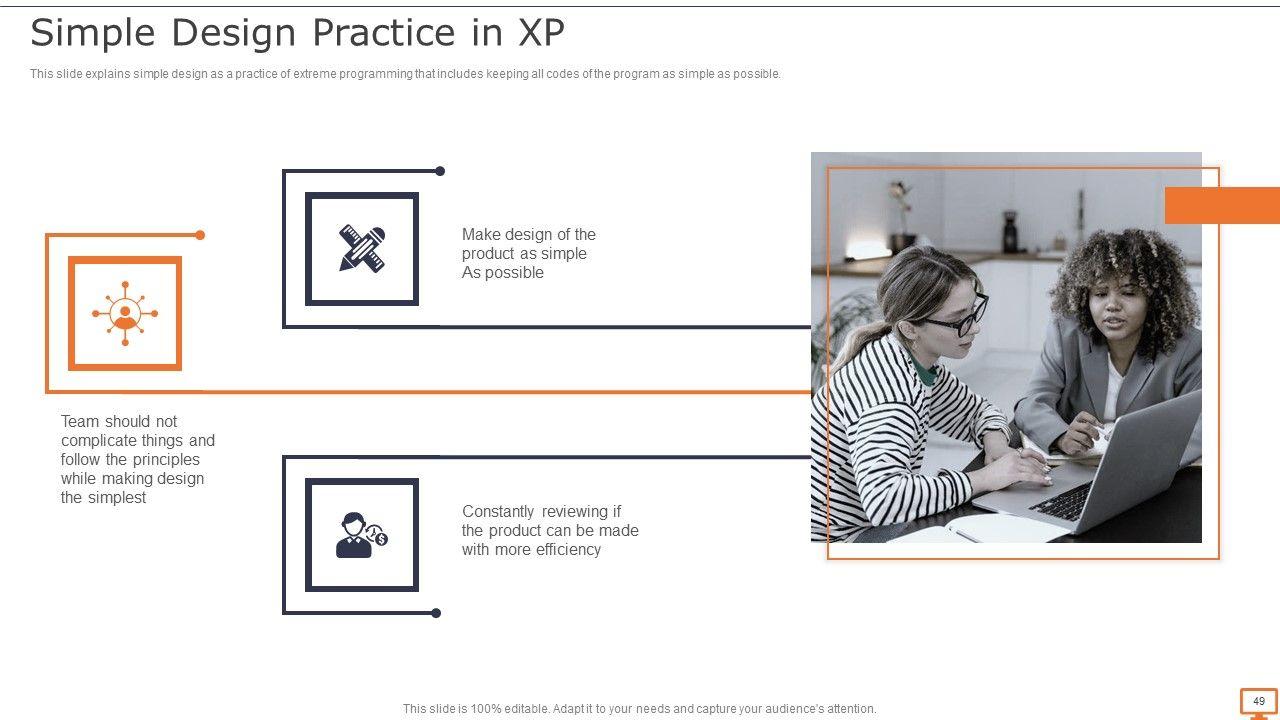 Simple Design Practice in XP

This slide explains simple design as a practice of extreme programming that includes keeping all codes of the program as simple as possible.

Make design of the product as simple As possible

Team should not complicate things and follow the principles while making design the simplest

Constantly reviewing if the product can be made with more efficiency

This slide is 100% editable. Adapt it to your needs and capture your audience's attention.

49