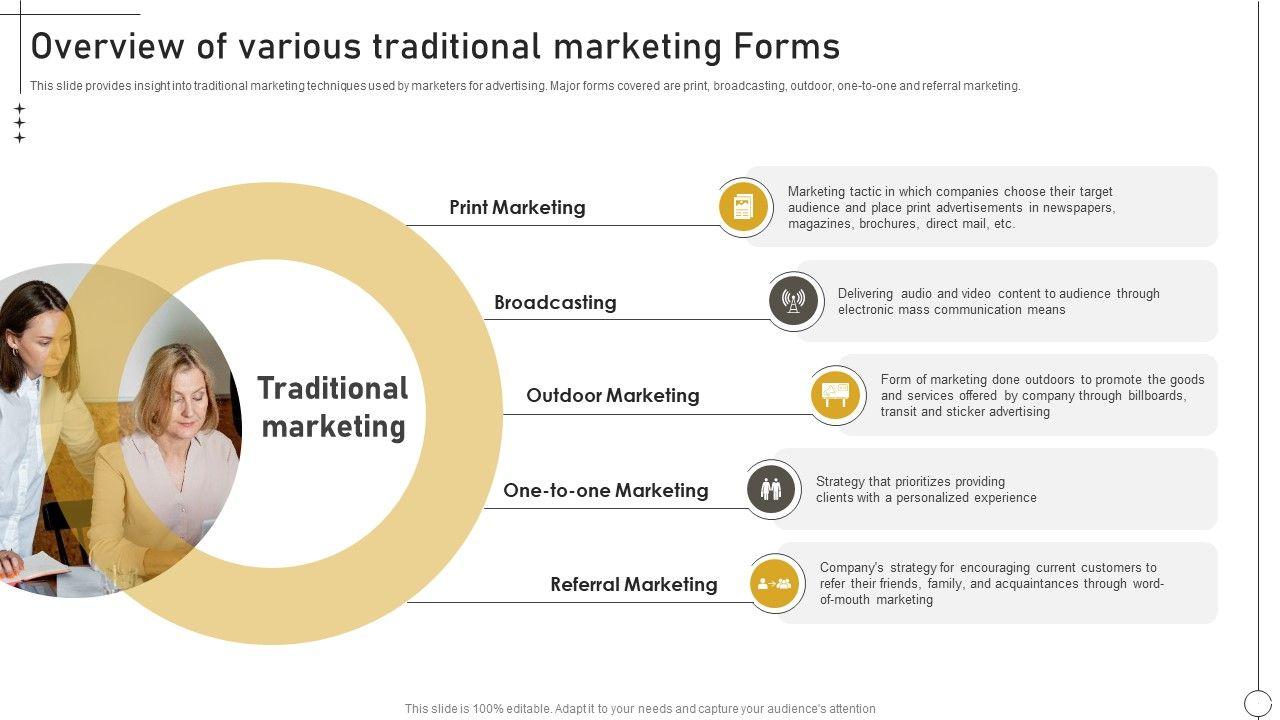 Overview of various traditional marketing Forms

This slide provides insight into traditional marketing techniques used by marketers for advertising. Major forms covered are print, broadcasting, outdoor, one-to-one and referral marketing.

Traditional marketing

Print Marketing

Marketing tactic in which companies choose their target audience and place print advertisements in newspapers, magazines, brochures, direct mail, etc.

Broadcasting

Delivering audio and video content to audience through electronic mass communication means

Outdoor Marketing

Form of marketing done outdoors to promote the goods and services offered by company through billboards, transit and sticker advertising

One-to-one Marketing

Strategy that prioritizes providing clients with a personalized experience

Referral Marketing

Company's strategy for encouraging current customers to refer their friends, family, and acquaintances through word-of-mouth marketing

This slide is 100% editable. Adapt it to your needs and capture your audience's attention