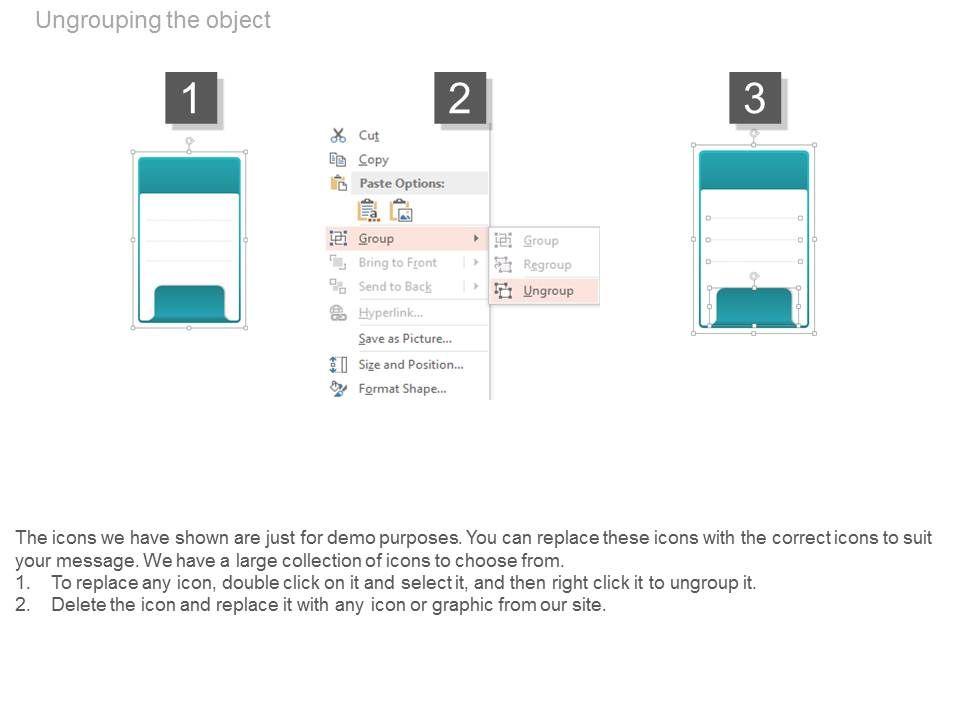 Ungrouping the object

1

2

Cut
Copy
Paste Options:
Group
Bring to Front
Send to Back
Hyperlink...
Save as Picture...
Size and Position...
Format Shape...

Group
Regroup
Ungroup

3

The icons we have shown are just for demo purposes. You can replace these icons with the correct icons to suit your message. We have a large collection of icons to choose from.
1. To replace any icon, double click on it and select it, and then right click it to ungroup it.
2. Delete the icon and replace it with any icon or graphic from our site.