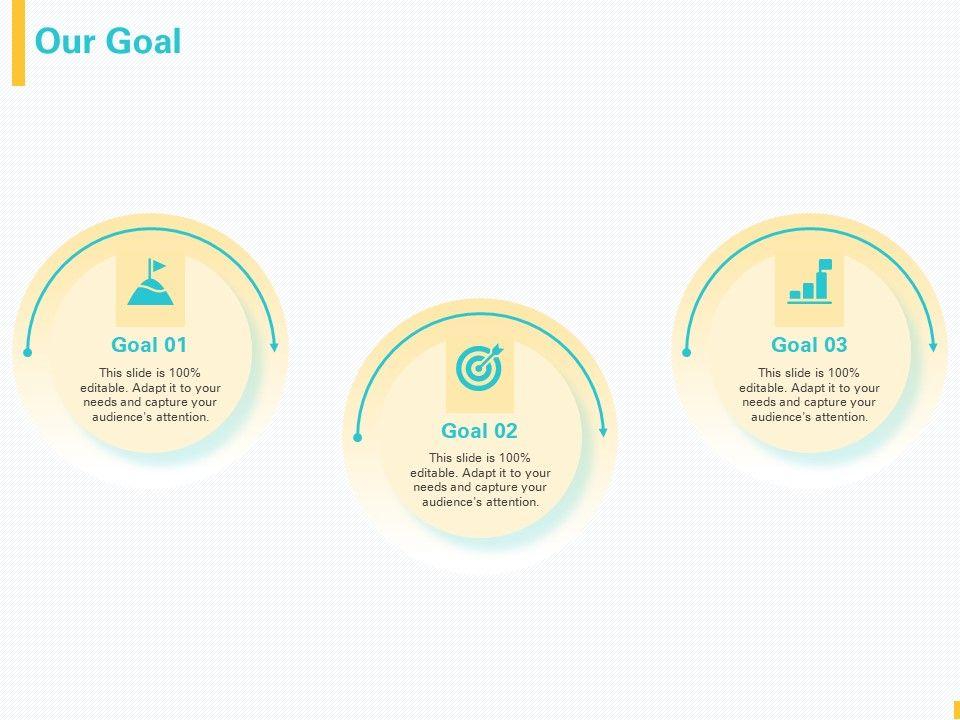 Our Goal

Goal 01

This slide is 100% editable. Adapt it to your needs and capture your audience's attention.

Goal 02

This slide is 100% editable. Adapt it to your needs and capture your audience's attention.

Goal 03

This slide is 100% editable. Adapt it to your needs and capture your audience's attention.