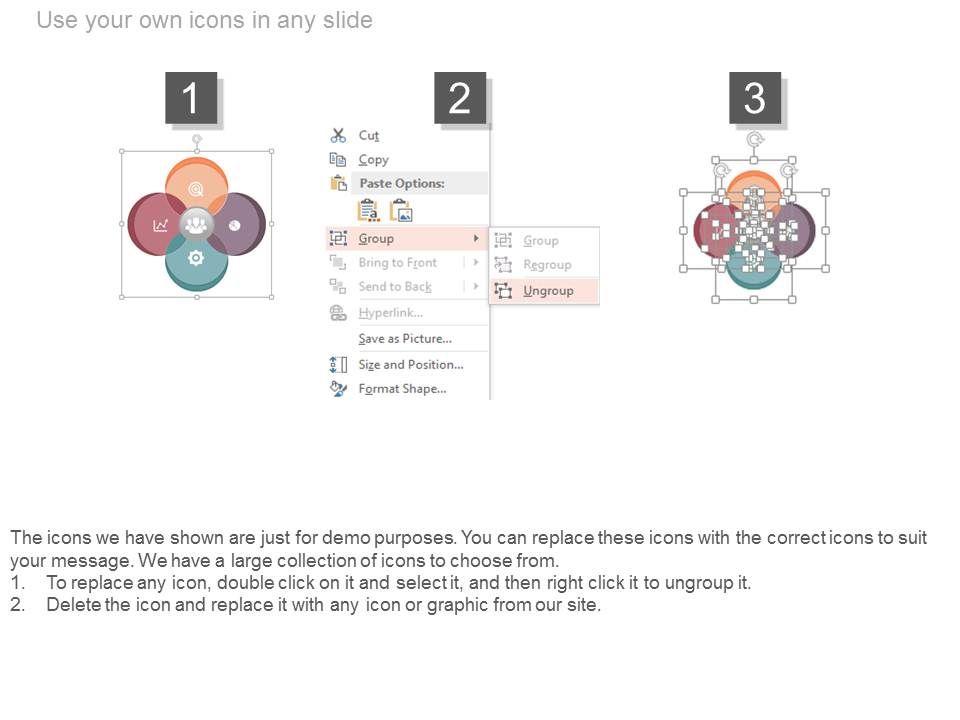 Use your own icons in any slide

1

2

Cut
Copy
Paste Options:
Group
Bring to Front
Send to Back
Hyperlink...
Save as Picture...
Size and Position...
Format Shape...

Group
Regroup
Ungroup

3

The icons we have shown are just for demo purposes. You can replace these icons with the correct icons to suit your message. We have a large collection of icons to choose from.
1. To replace any icon, double click on it and select it, and then right click it to ungroup it.
2. Delete the icon and replace it with any icon or graphic from our site.