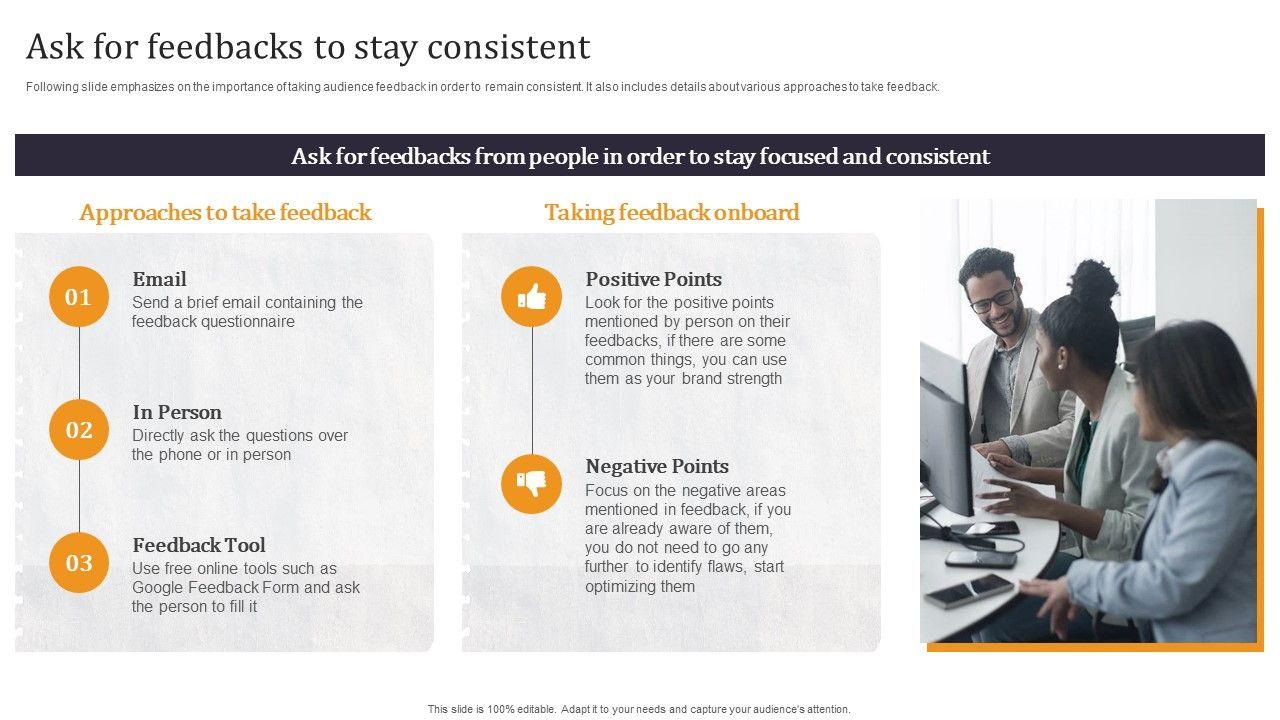 Ask for feedbacks to stay consistent

Following slide emphasizes on the importance of taking audience feedback in order to remain consistent. It also includes details about various approaches to take feedback.

Ask for feedbacks from people in order to stay focused and consistent

Approaches to take feedback

01

Email

Send a brief email containing the feedback questionnaire

02

In Person

Directly ask the questions over the phone or in person

03

Feedback Tool

Use free online tools such as Google Feedback Form and ask the person to fill it

Taking feedback onboard

Positive Points

Look for the positive points mentioned by person on their feedbacks, if there are some common things, you can use them as your brand strength

Negative Points

Focus on the negative areas mentioned in feedback, if you are already aware of them, you do not need to go any further to identify flaws, start optimizing them

This slide is 100% editable. Adapt it to your needs and capture your audience's attention.