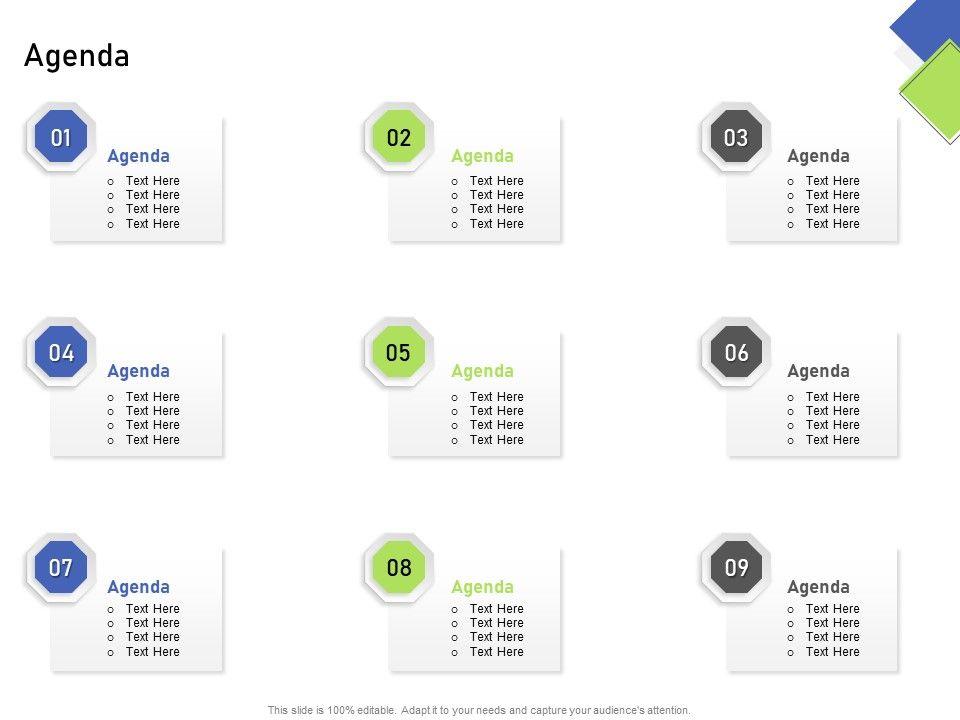 Agenda

01
Agenda
- Text Here
- Text Here
- Text Here
- Text Here

02
Agenda
- Text Here
- Text Here
- Text Here
- Text Here

03
Agenda
- Text Here
- Text Here
- Text Here
- Text Here

04
Agenda
- Text Here
- Text Here
- Text Here
- Text Here

05
Agenda
- Text Here
- Text Here
- Text Here
- Text Here

06
Agenda
- Text Here
- Text Here
- Text Here
- Text Here

07
Agenda
- Text Here
- Text Here
- Text Here
- Text Here

08
Agenda
- Text Here
- Text Here
- Text Here
- Text Here

09
Agenda
- Text Here
- Text Here
- Text Here
- Text Here

This slide is 100% editable. Adapt it to your needs and capture your audience's attention.