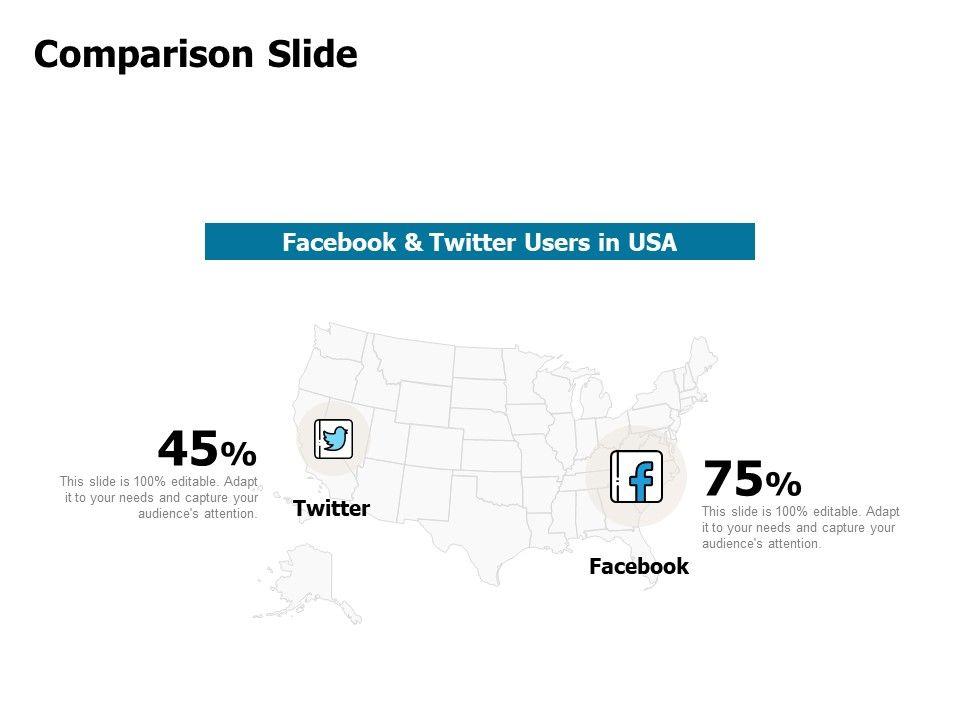 Comparison Slide

Facebook & Twitter Users in USA

45%
This slide is 100% editable. Adapt it to your needs and capture your audience's attention.

Twitter

75%
This slide is 100% editable. Adapt it to your needs and capture your audience's attention.

Facebook