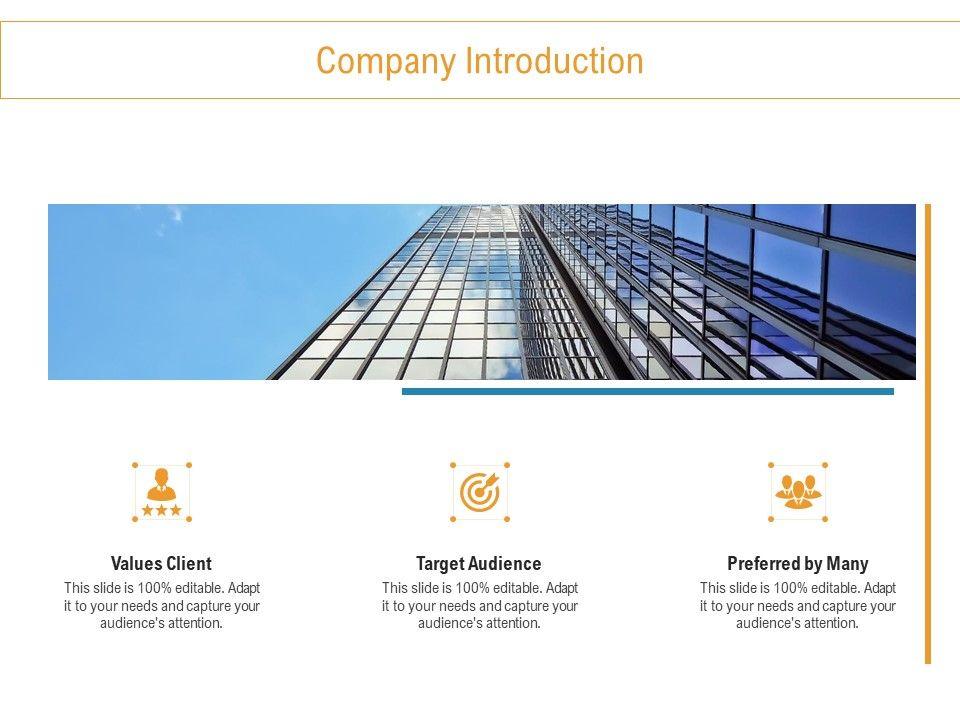 Company Introduction

Values Client
This slide is 100% editable. Adapt it to your needs and capture your audience's attention.

Target Audience
This slide is 100% editable. Adapt it to your needs and capture your audience's attention.

Preferred by Many
This slide is 100% editable. Adapt it to your needs and capture your audience's attention.