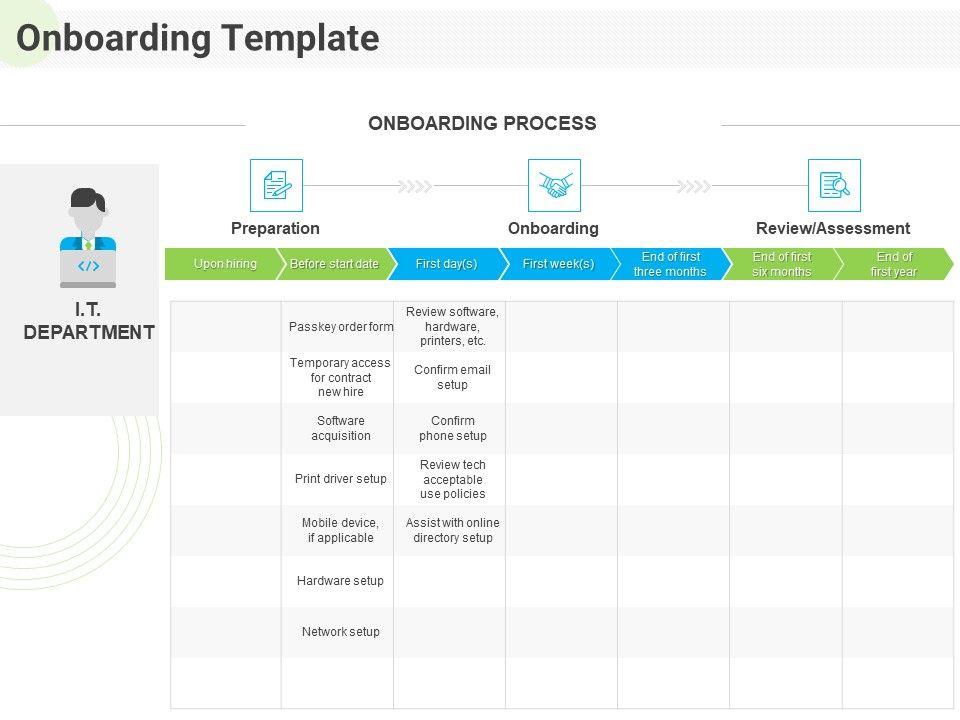 Onboarding Template

ONBOARDING PROCESS

Preparation

Onboarding

Review/Assessment

I.T. DEPARTMENT

| Upon hiring | Before start date | First day(s) | First week(s) | End of first three months | End of first six months | End of first year |
|---|---|---|---|---|---|---|
| | Passkey order form | Review software, hardware, printers, etc. | | | | |
| | Temporary access for contract new hire | Confirm email setup | | | | |
| | Software acquisition | Confirm phone setup | | | | |
| | Print driver setup | Review tech acceptable use policies | | | | |
| | Mobile device, if applicable | Assist with online directory setup | | | | |
| | Hardware setup | | | | | |
| | Network setup | | | | | |
| | | | | | | |