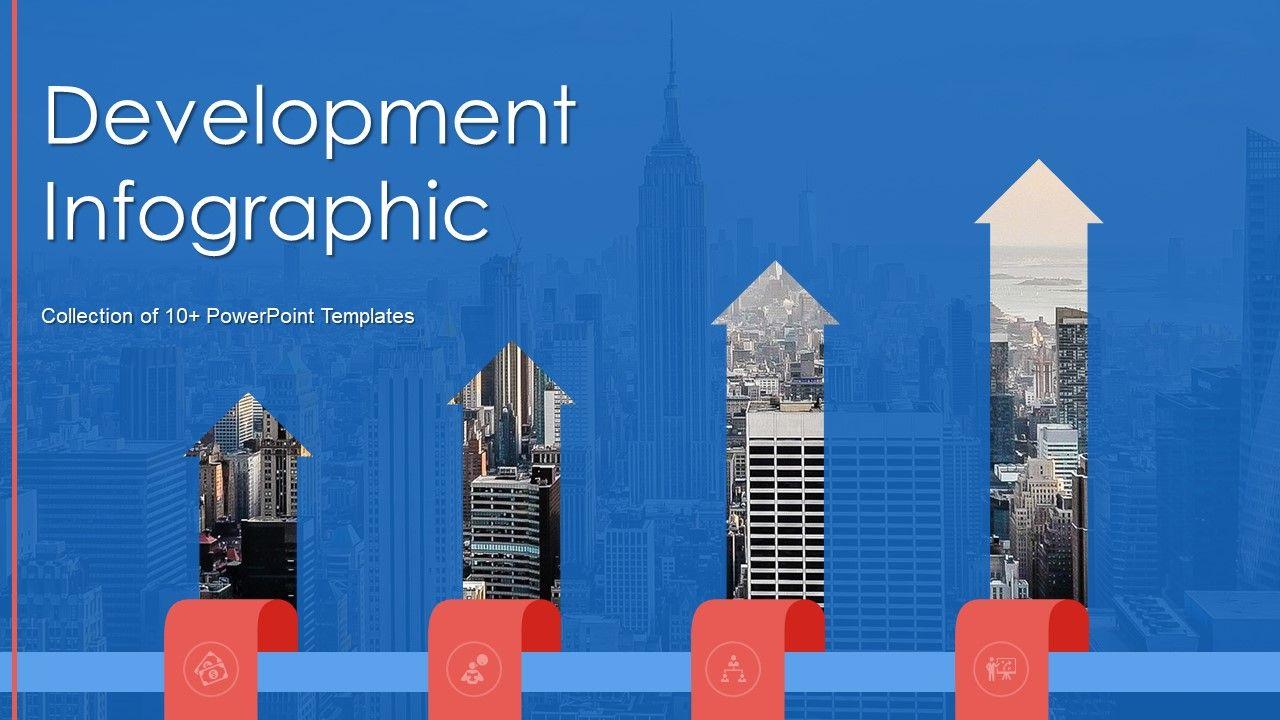 Development Infographic

Collection of 10+ PowerPoint Templates