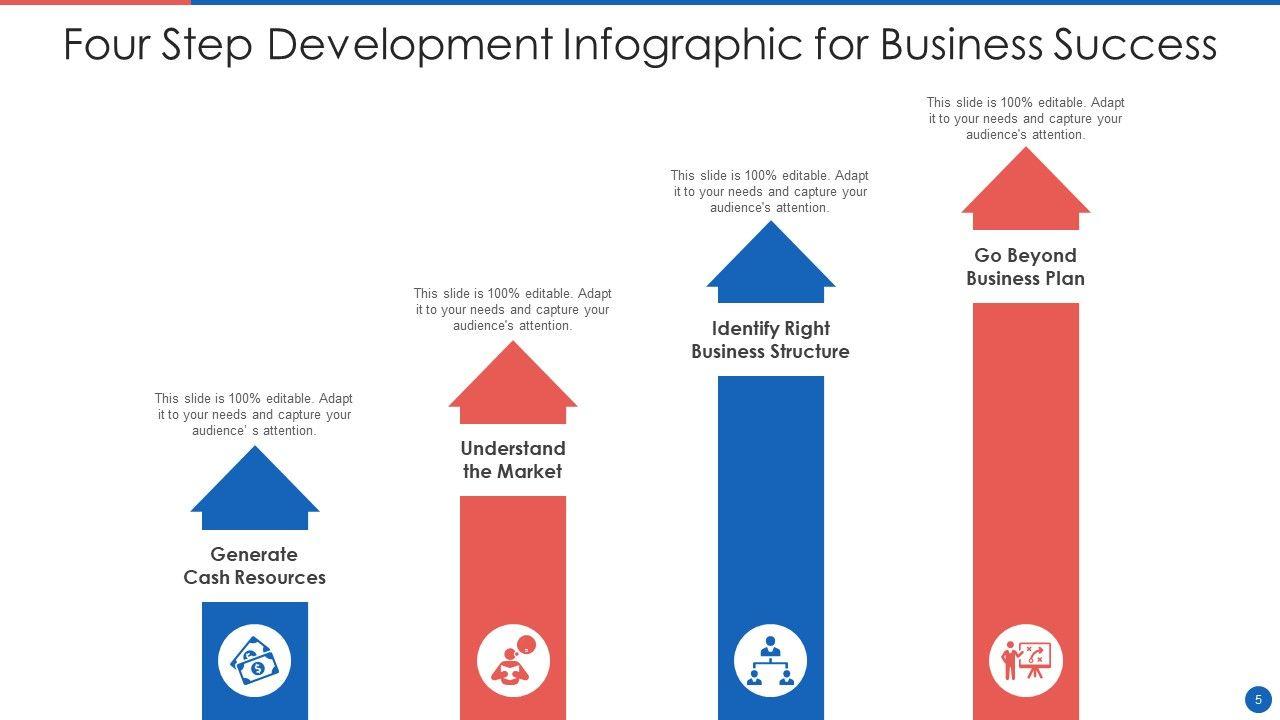 Four Step Development Infographic for Business Success

This slide is 100% editable. Adapt it to your needs and capture your audience' s attention.

Generate Cash Resources

This slide is 100% editable. Adapt it to your needs and capture your audience's attention.

Understand the Market

This slide is 100% editable. Adapt it to your needs and capture your audience's attention.

Identify Right Business Structure

This slide is 100% editable. Adapt it to your needs and capture your audience's attention.

Go Beyond Business Plan

5