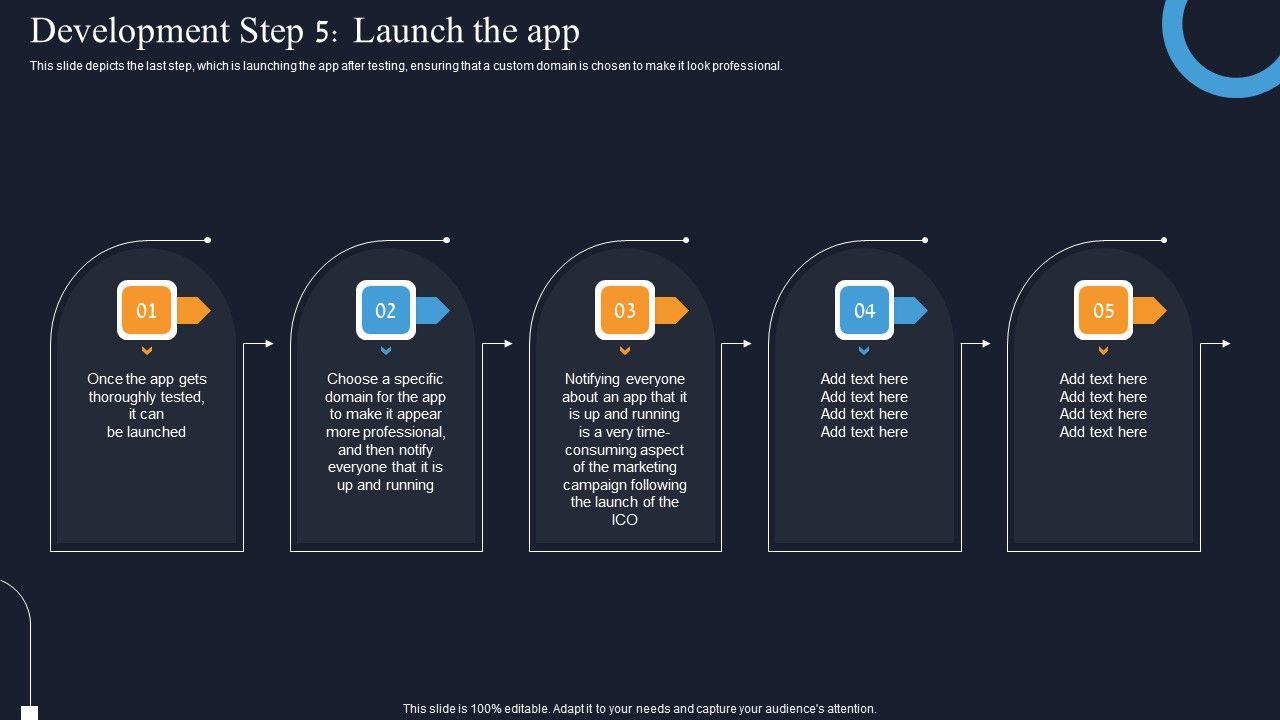 Development Step 5: Launch the app

This slide depicts the last step, which is launching the app after testing, ensuring that a custom domain is chosen to make it look professional.

01

Once the app gets thoroughly tested, it can be launched

02

Choose a specific domain for the app to make it appear more professional, and then notify everyone that it is up and running

03

Notifying everyone about an app that it is up and running is a very time-consuming aspect of the marketing campaign following the launch of the ICO

04

Add text here
Add text here
Add text here
Add text here

05

Add text here
Add text here
Add text here
Add text here

This slide is 100% editable. Adapt it to your needs and capture your audience's attention.